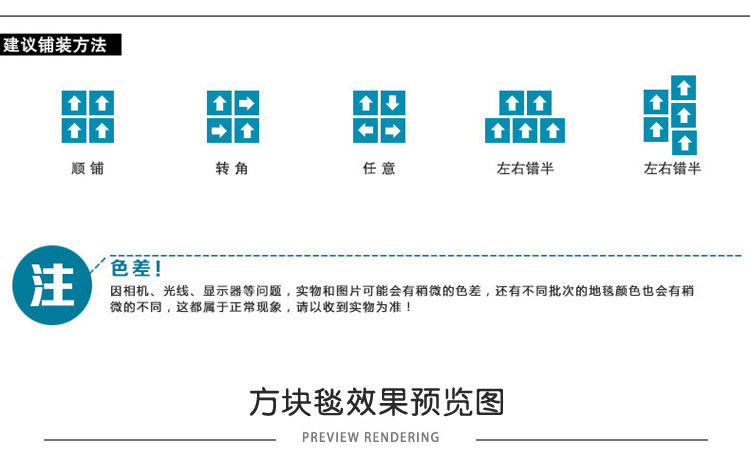 建议铺装方法

顺铺

转角

任意

左右错半

左右错半

注

色差！

因相机、光线、显示器等问题，实物和图片可能会有稍微的色差，还有不同批次的地毯颜色也会有稍微的不同，这都属于正常现象，请以收到实物为准！

方块毯效果预览图

PREVIEW RENDERING