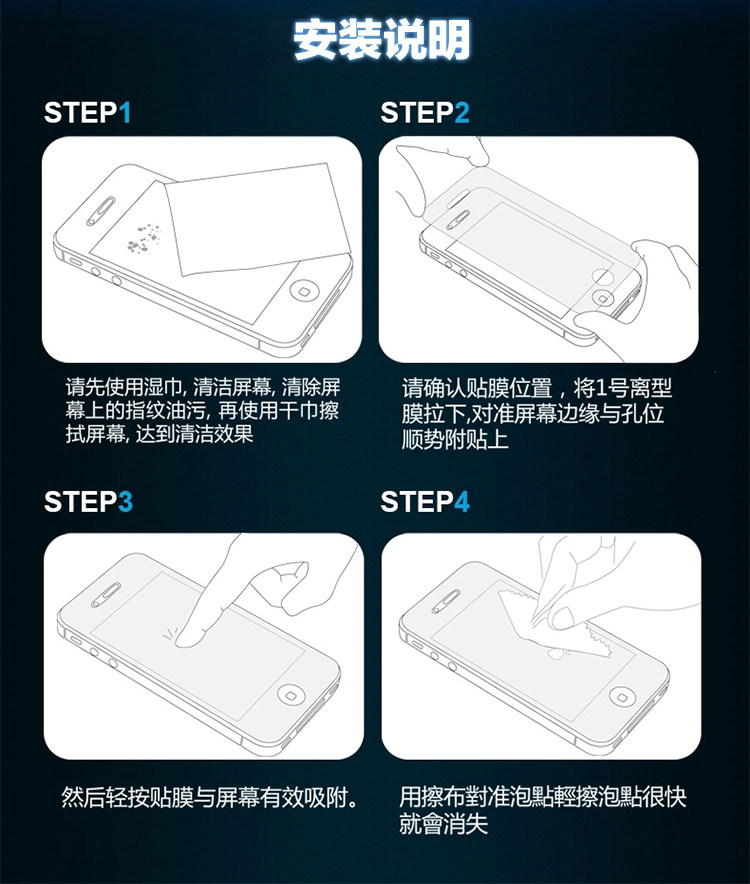 安装说明

STEP1

请先使用湿巾, 清洁屏幕, 清除屏幕上的指纹油污, 再使用干巾擦拭屏幕, 达到清洁效果

STEP2

请确认贴膜位置，将1号离型膜拉下,对准屏幕边缘与孔位顺势附贴上

STEP3

然后轻按贴膜与屏幕有效吸附。

STEP4

用擦布對准泡點輕擦泡點很快就會消失