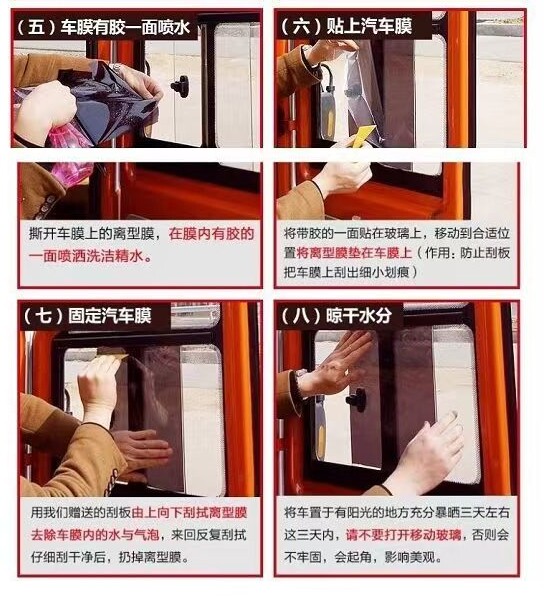 （五）车膜有胶一面喷水

撕开车膜上的离型膜，在膜内有胶的一面喷洒洗洁精水。

（六）贴上汽车膜

将带胶的一面贴在玻璃上，移动到合适位置将离型膜垫在车膜上（作用：防止刮板把车膜上刮出细小划痕）

（七）固定汽车膜

用我们赠送的刮板由上向下刮拭离型膜去除车膜内的水与气泡，来回反复刮拭仔细刮干净后，扔掉离型膜。

（八）晾干水分

将车置于有阳光的地方充分暴晒三天左右这三天内，请不要打开移动玻璃，否则会不牢固，会起角，影响美观。