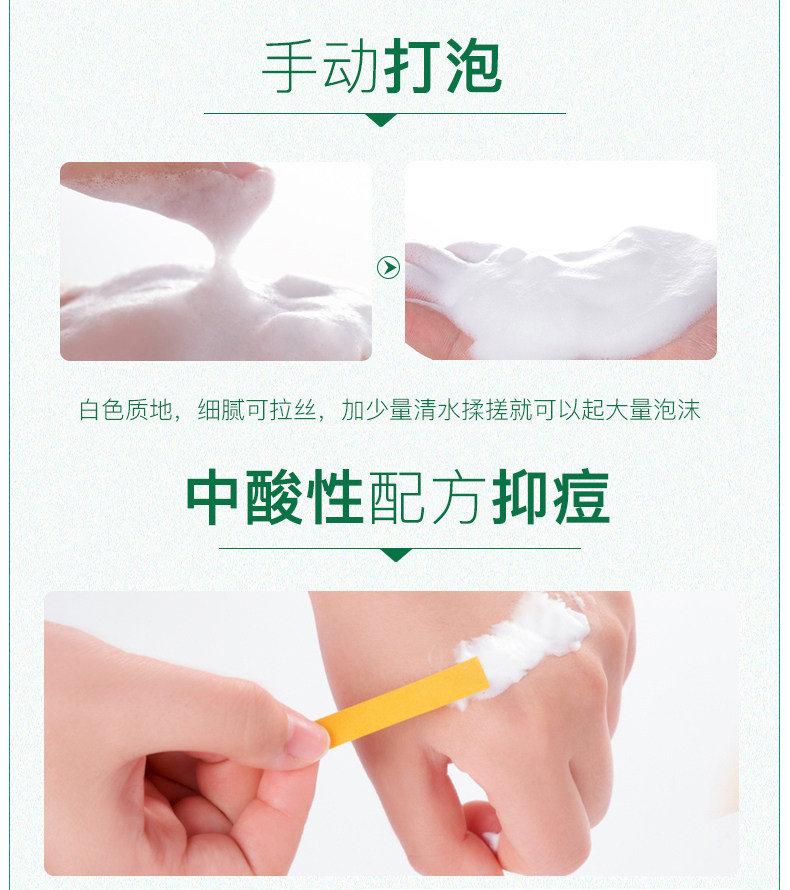 手动打泡

白色质地，细腻可拉丝，加少量清水揉搓就可以起大量泡沫

中酸性配方抑痘