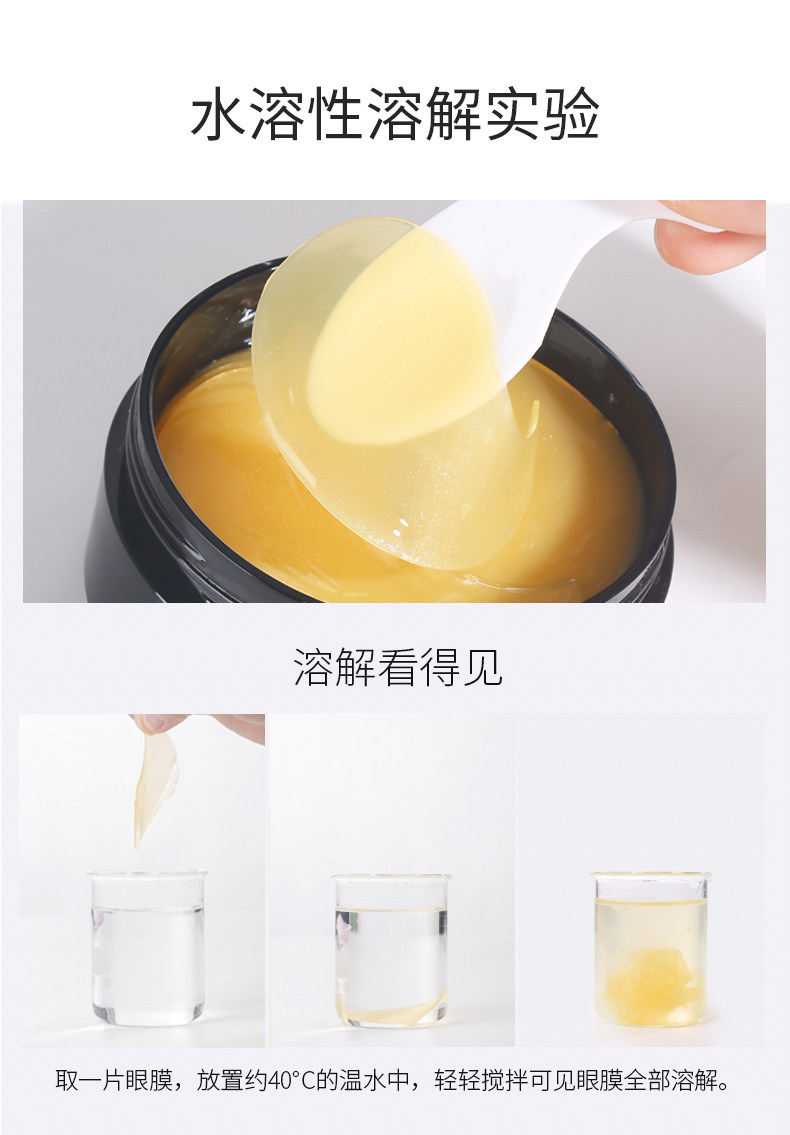 水溶性溶解实验

溶解看得见

取一片眼膜，放置约40°C的温水中，轻轻搅拌可见眼膜全部溶解。