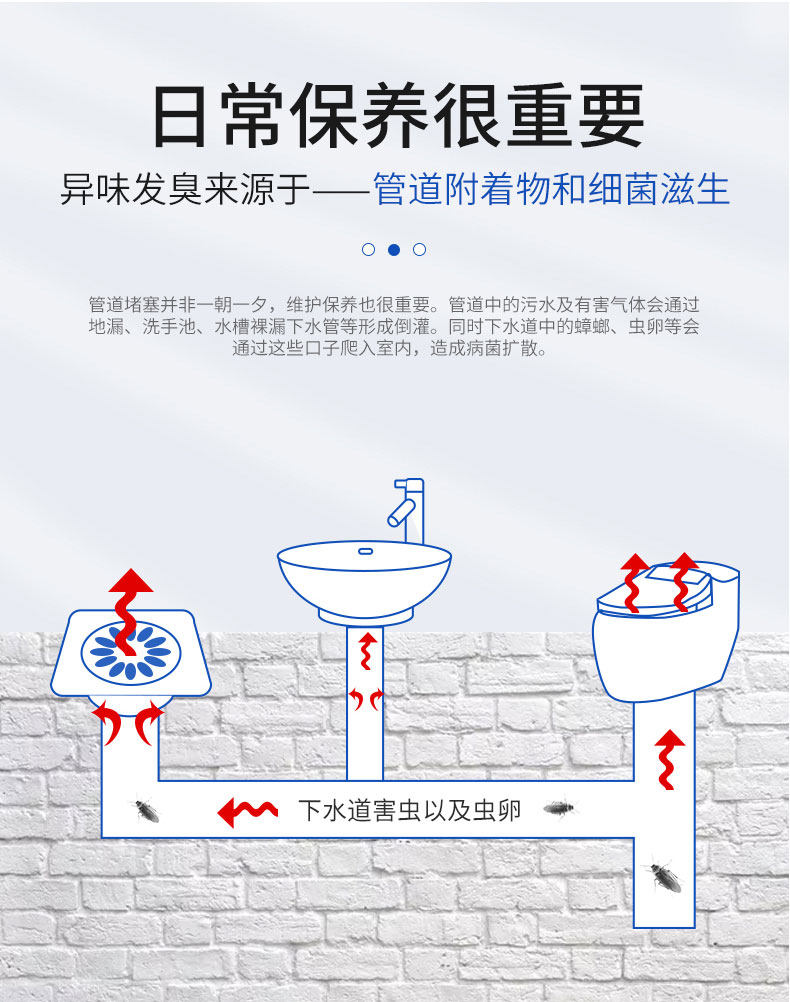 日常保养很重要

异味发臭来源于——管道附着物和细菌滋生

管道堵塞并非一朝一夕，维护保养也很重要。管道中的污水及有害气体会通过地漏、洗手池、水槽裸漏下水管等形成倒灌。同时下水道中的蟑螂、虫卵等会通过这些口子爬入室内，造成病菌扩散。

下水道害虫以及虫卵