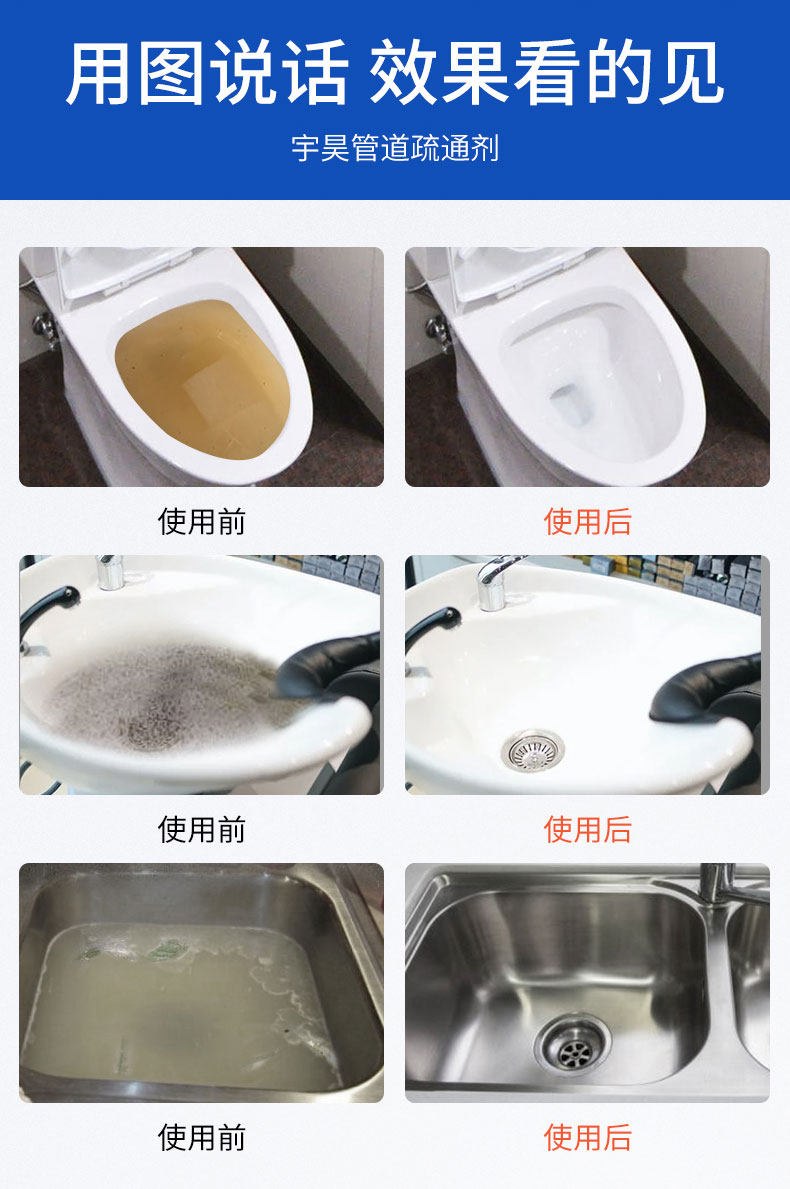 用图说话 效果看的见

宇昊管道疏通剂

使用前

使用后

使用前

使用后

使用前

使用后