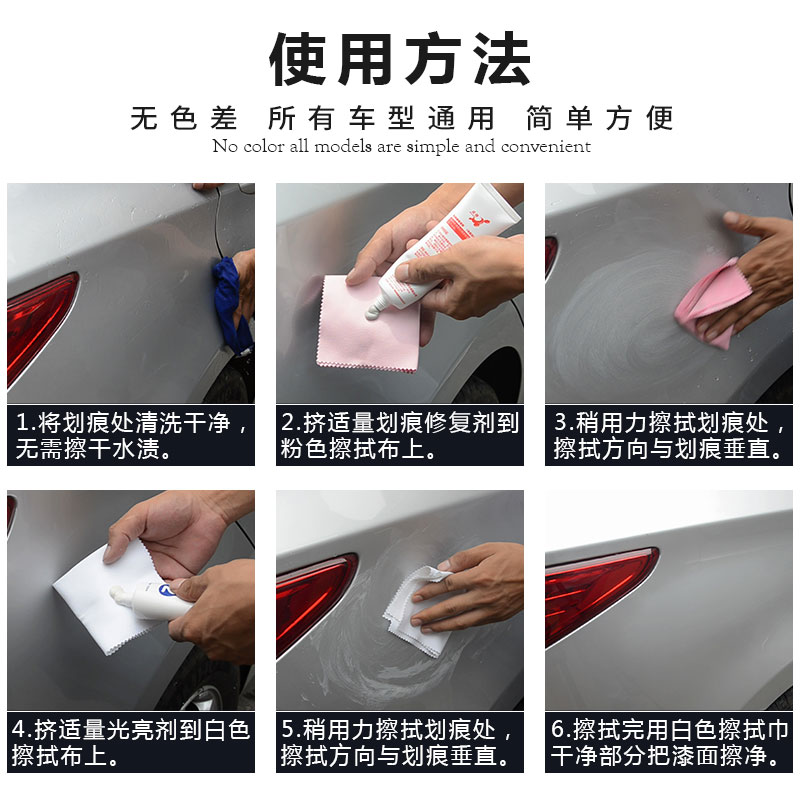 使用方法

无色差 所有车型通用 简单方便

No color all models are simple and convenient

1.将划痕处清洗干净，无需擦干水渍。

2.挤适量划痕修复剂到粉色擦拭布上。

3.稍用力擦拭划痕处，擦拭方向与划痕垂直。

4.挤适量光亮剂到白色擦拭布上。

5.稍用力擦拭划痕处，擦拭方向与划痕垂直。

6.擦拭完用白色擦拭巾干净部分把漆面擦净。