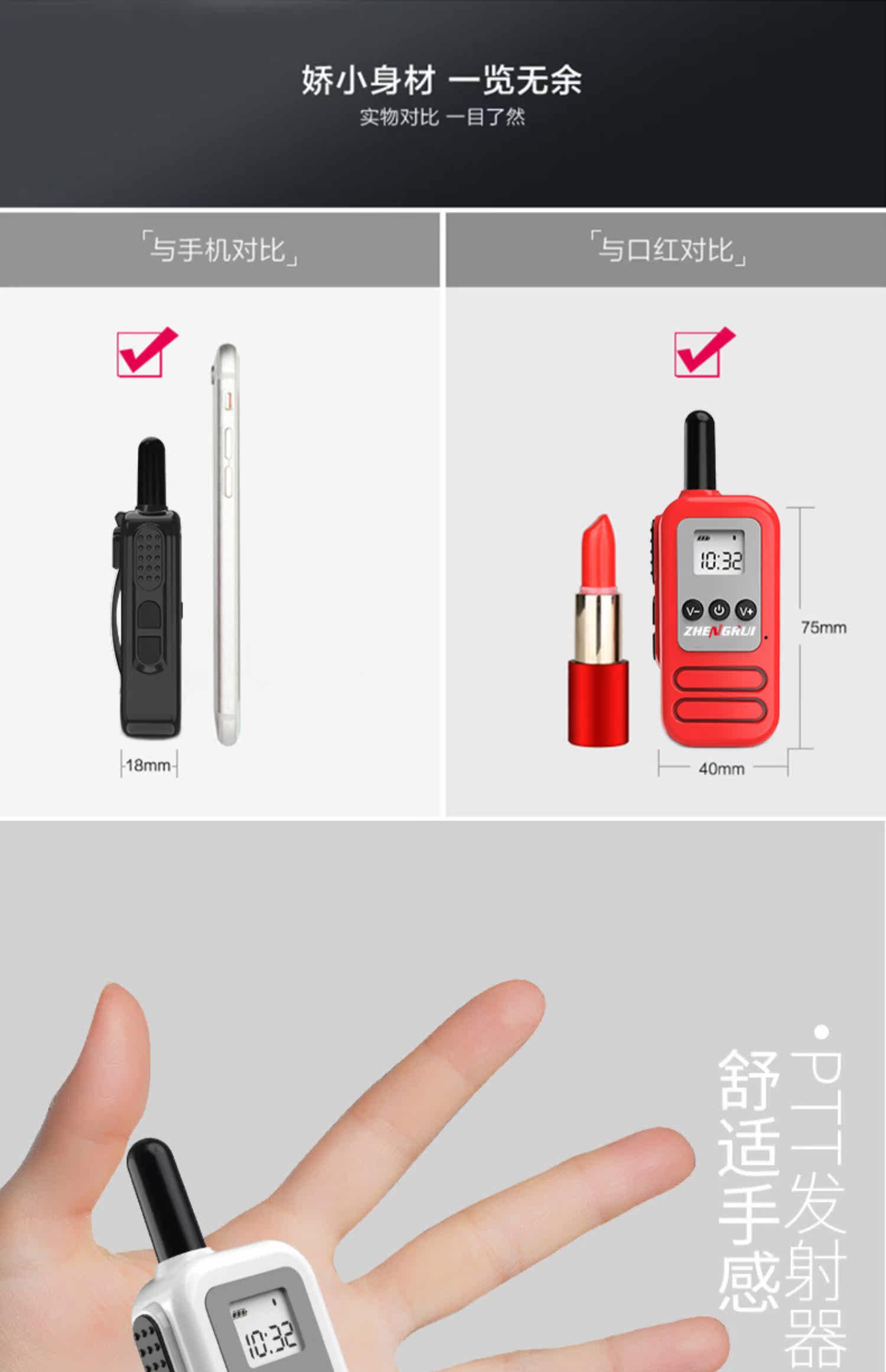 娇小身材 一览无余
实物对比 一目了然

「与手机对比」

18mm

「与口红对比」

10:32

V- V+

ZHENGRUI

75mm

40mm

·PTT发射器

舒适手感

10:32