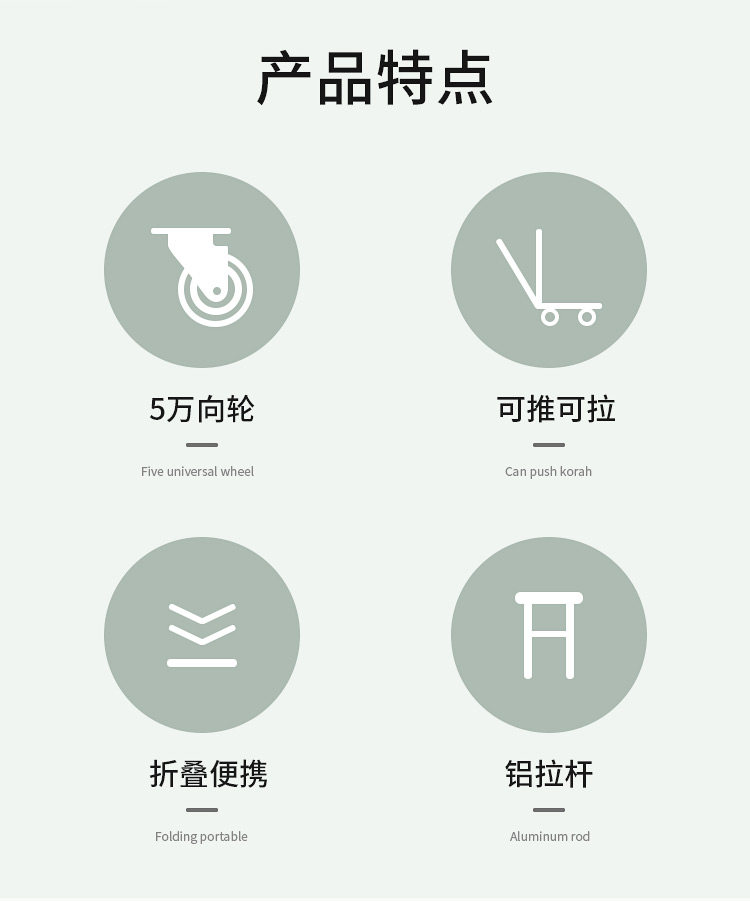 产品特点

5万向轮

Five universal wheel

可推可拉

Can push korah

折叠便携

Folding portable

铝拉杆

Aluminum rod