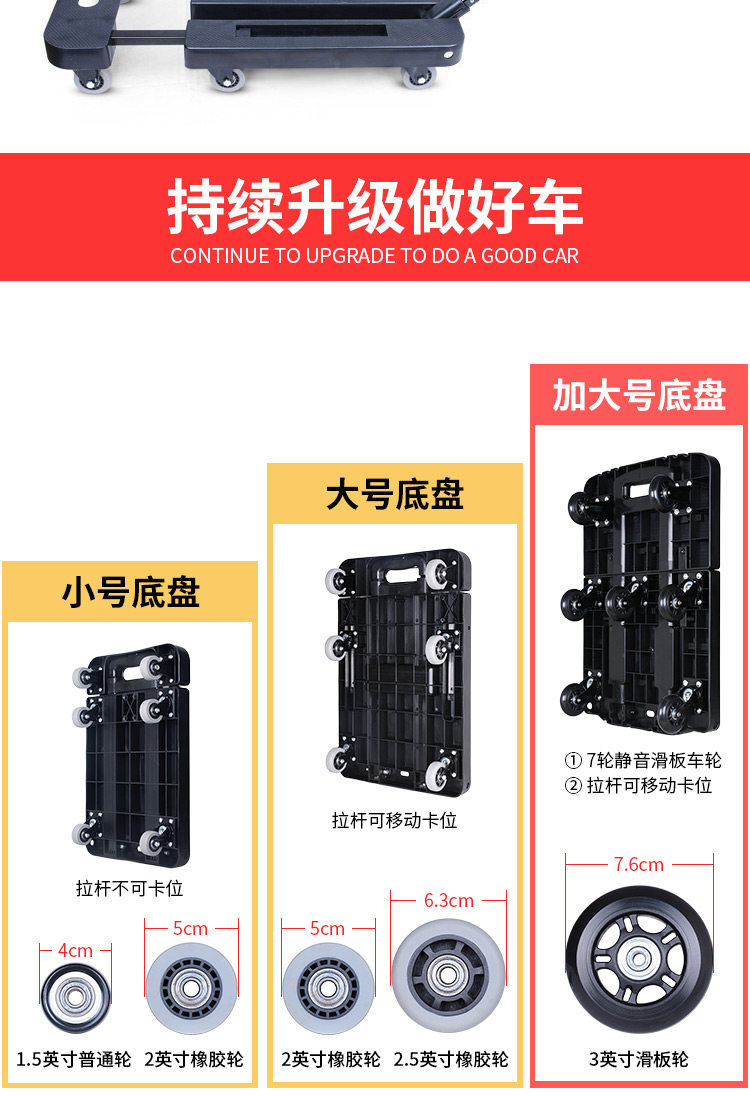 持续升级做好车
CONTINUE TO UPGRADE TO DO A GOOD CAR

小号底盘

拉杆不可卡位

4cm
5cm

1.5英寸普通轮 2英寸橡胶轮

大号底盘

拉杆可移动卡位

5cm
6.3cm

2英寸橡胶轮 2.5英寸橡胶轮

加大号底盘

① 7轮静音滑板车轮
② 拉杆可移动卡位

7.6cm

3英寸滑板轮