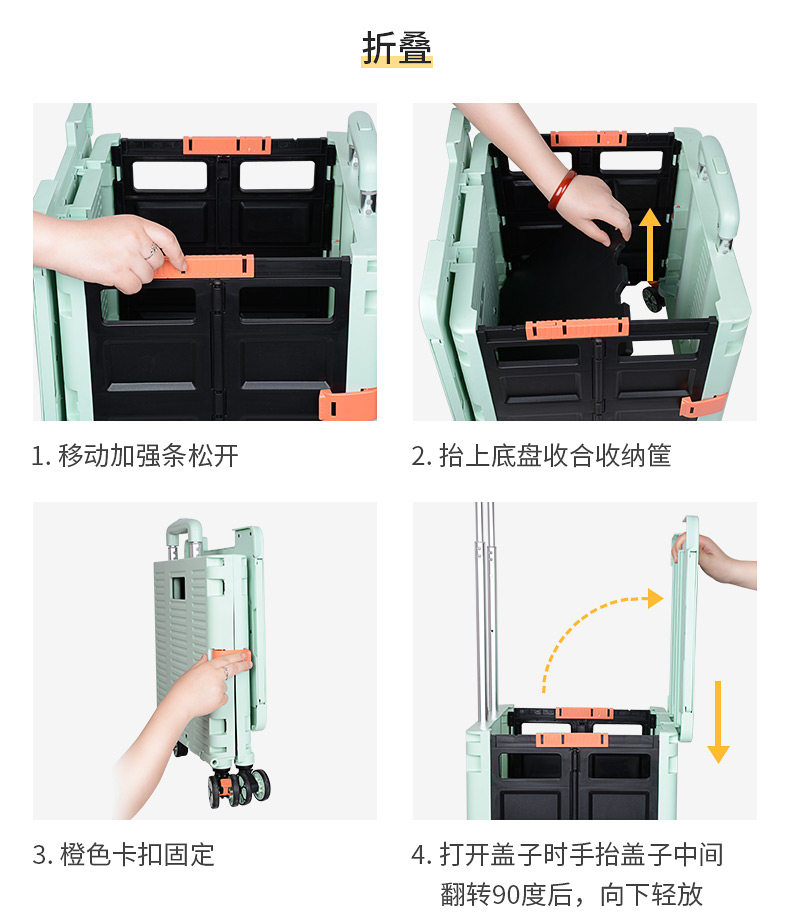 折叠

1. 移动加强条松开

2. 抬上底盘收合收纳筐

3. 橙色卡扣固定

4. 打开盖子时手抬盖子中间翻转90度后，向下轻放