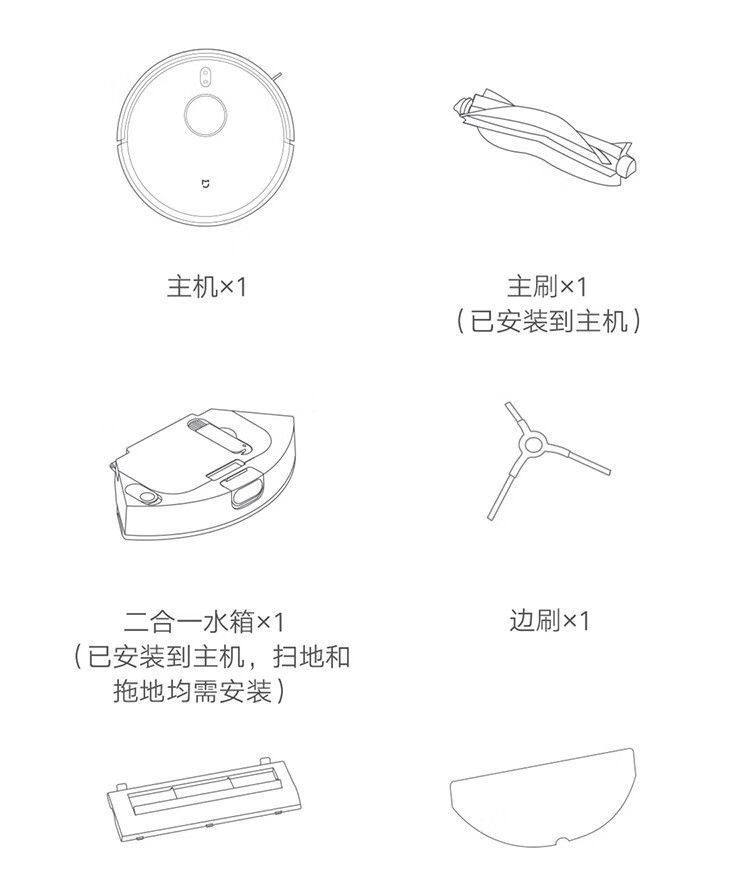 主机×1

主刷×1
（已安装到主机）

二合一水箱×1
（已安装到主机，扫地和拖地均需安装）

边刷×1