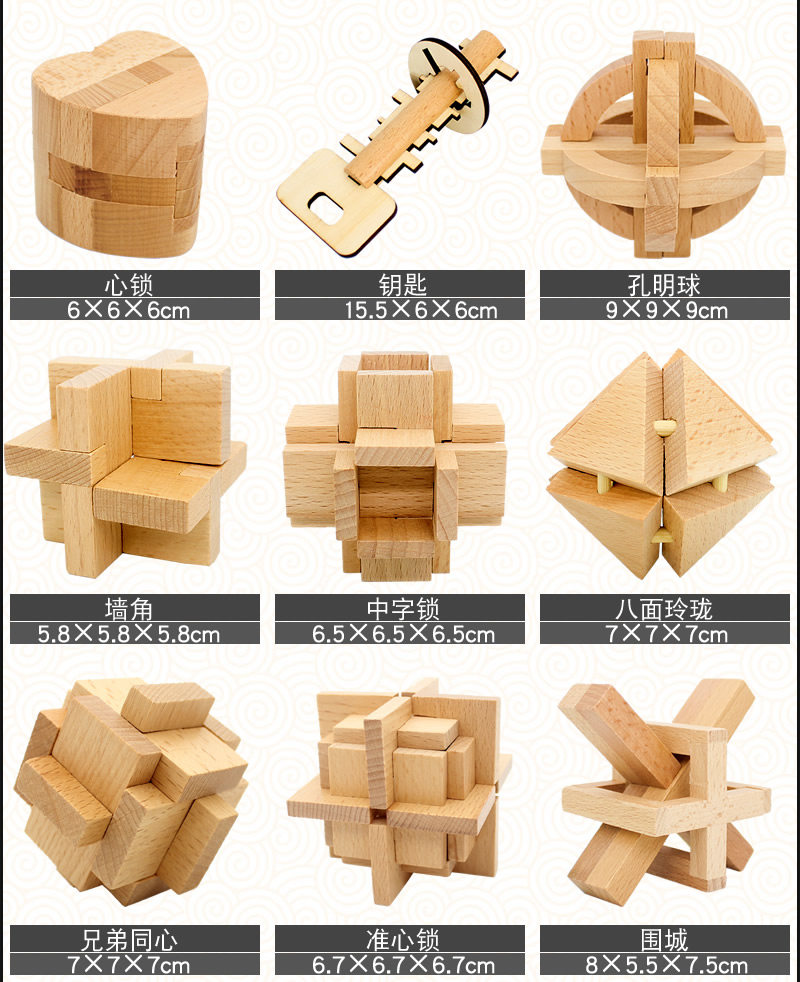 心锁
6×6×6cm

钥匙
15.5×6×6cm

孔明球
9×9×9cm

墙角
5.8×5.8×5.8cm

中字锁
6.5×6.5×6.5cm

八面玲珑
7×7×7cm

兄弟同心
7×7×7cm

准心锁
6.7×6.7×6.7cm

围城
8×5.5×7.5cm