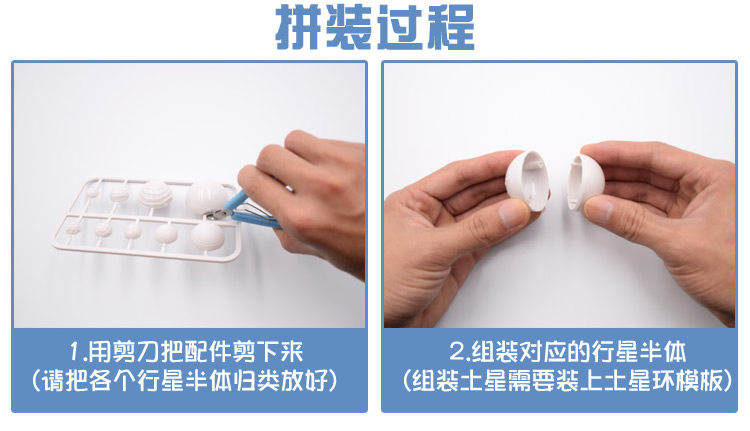 拼装过程

1.用剪刀把配件剪下来
（请把各个行星半体归类放好）

2.组装对应的行星半体
（组装土星需要装上土星环模板）