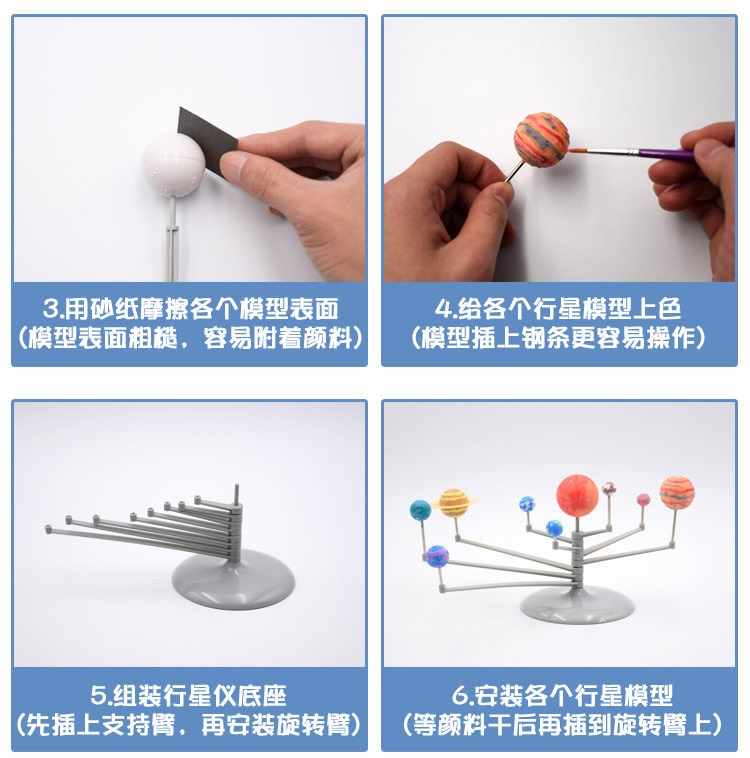 3.用砂纸摩擦各个模型表面
（模型表面粗糙，容易附着颜料）

4.给各个行星模型上色
（模型插上钢条更容易操作）

5.组装行星仪底座
（先插上支持臂，再安装旋转臂）

6.安装各个行星模型
（等颜料干后再插到旋转臂上）