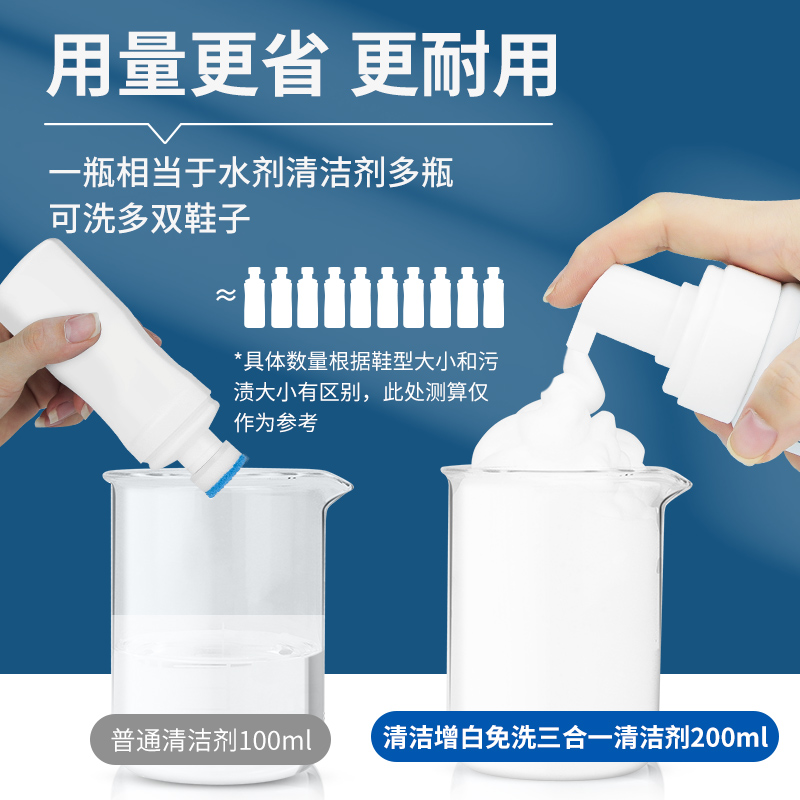 用量更省 更耐用

一瓶相当于水剂清洁剂多瓶
可洗多双鞋子

≈

*具体数量根据鞋型大小和污渍大小有区别，此处测算仅作为参考

普通清洁剂100ml

清洁增白免洗三合一清洁剂200ml