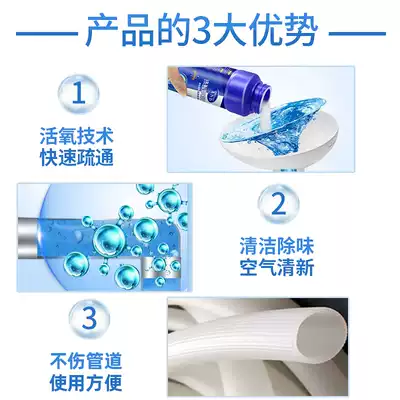 产品的3大优势

1

活氧技术
快速疏通

2

清洁除味
空气清新

3

不伤管道
使用方便