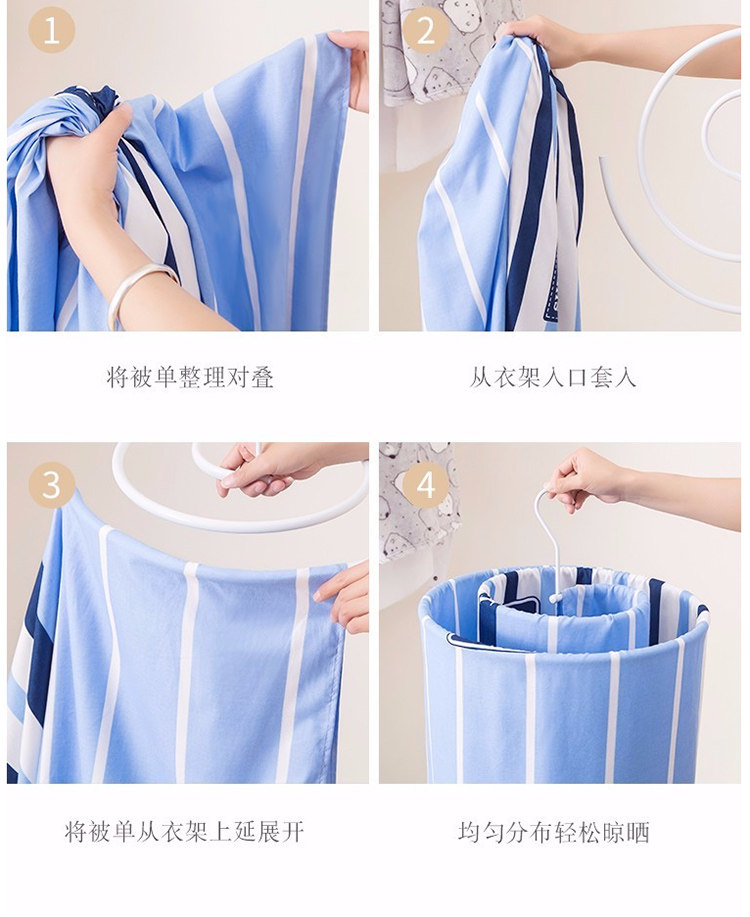 1

将被单整理对叠

2

从衣架入口套入

3

将被单从衣架上延展开

4

均匀分布轻松晾晒