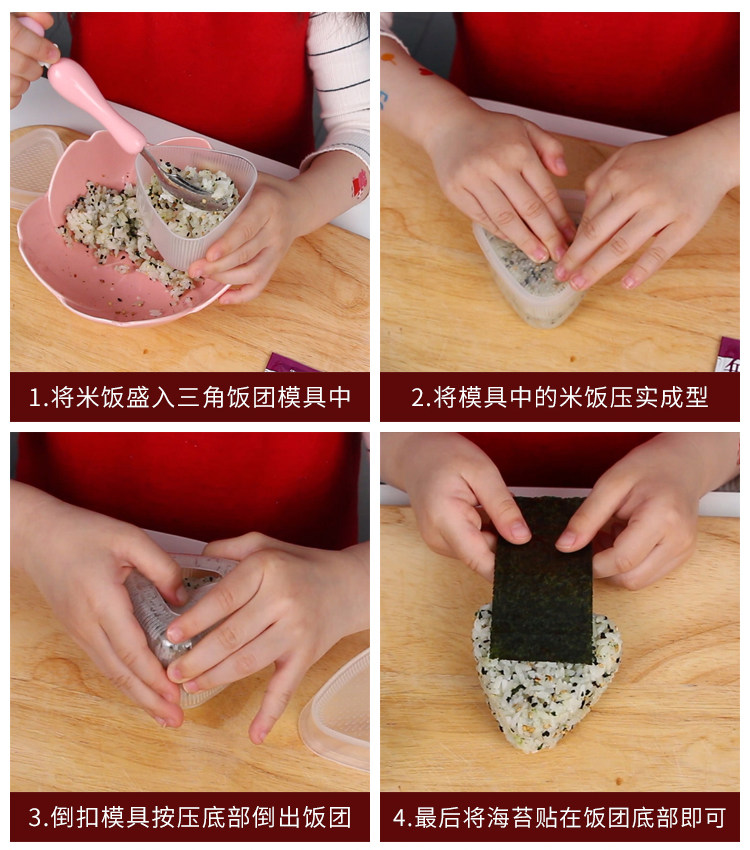 1.将米饭盛入三角饭团模具中

2.将模具中的米饭压实成型

3.倒扣模具按压底部倒出饭团

4.最后将海苔贴在饭团底部即可