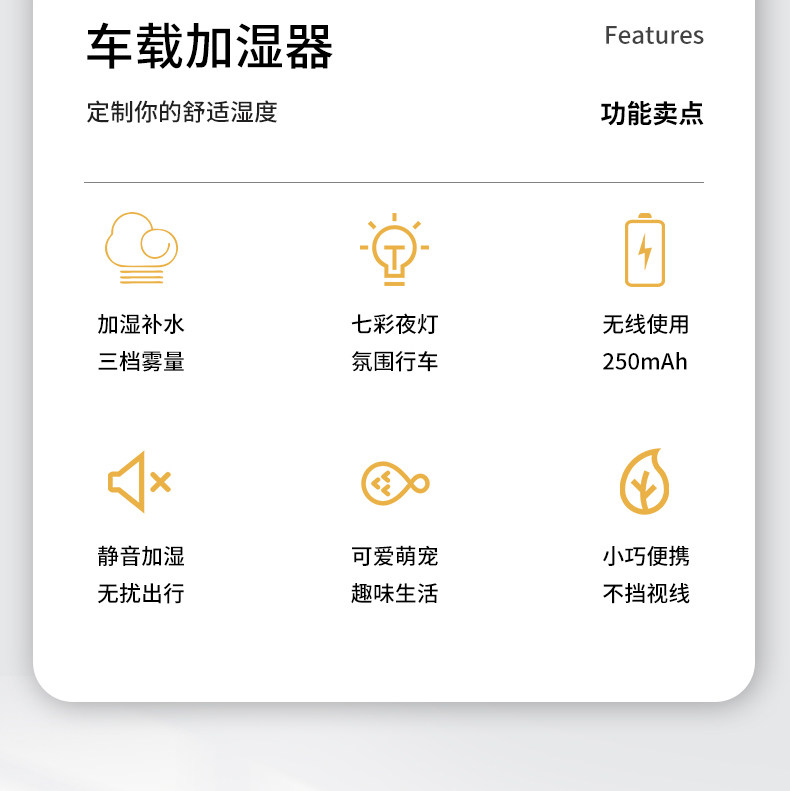 车载加湿器

Features

定制你的舒适湿度

功能卖点

加湿补水
三档雾量

七彩夜灯
氛围行车

无线使用
250mAh

静音加湿
无扰出行

可爱萌宠
趣味生活

小巧便携
不挡视线