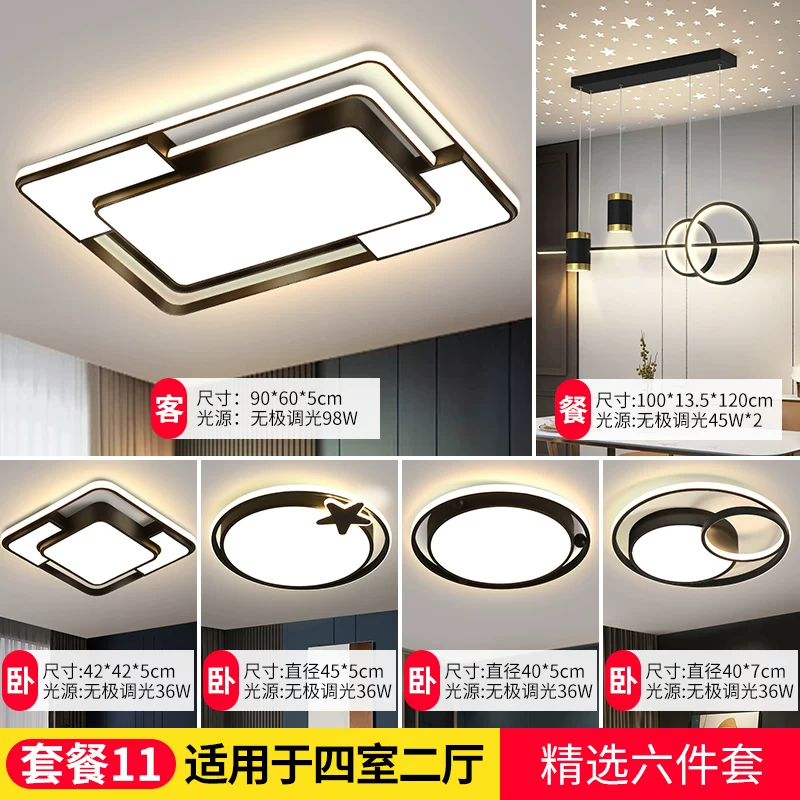 客 尺寸：90*60*5cm
光源：无极调光98W

餐 尺寸:100*13.5*120cm
光源:无极调光45W*2

卧 尺寸:42*42*5cm
光源:无极调光36W

卧 尺寸:直径45*5cm
光源:无极调光36W

卧 尺寸:直径40*5cm
光源:无极调光36W

卧 尺寸:直径40*7cm
光源:无极调光36W

套餐11 适用于四室二厅

精选六件套