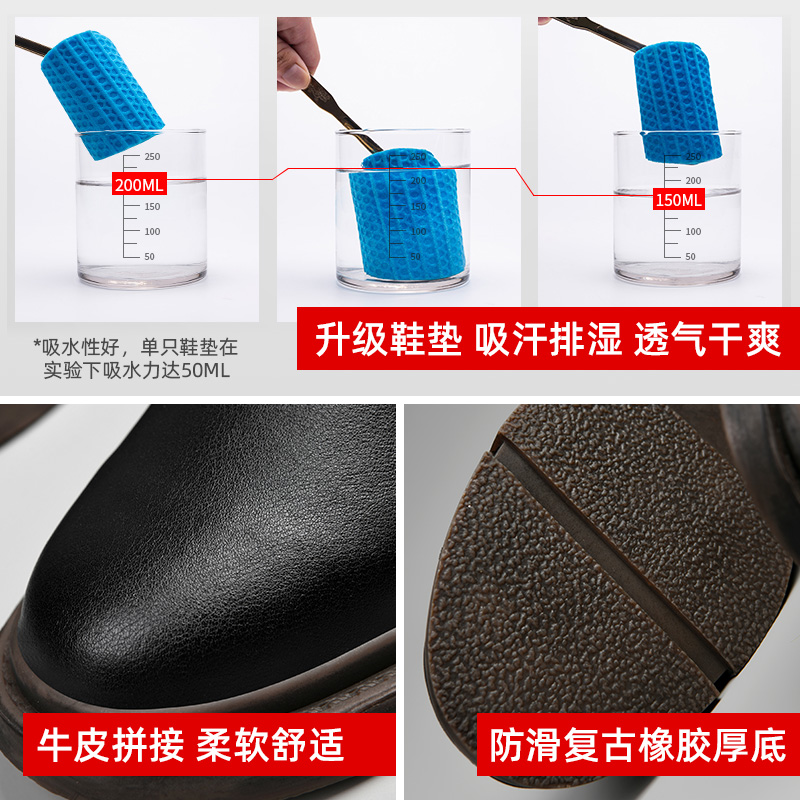 250
200ML
150
100
50

250
200
150
100
50

250
200
150ML
100
50

*吸水性好，单只鞋垫在实验下吸水力达50ML

升级鞋垫 吸汗排湿 透气干爽

牛皮拼接 柔软舒适

防滑复古橡胶厚底