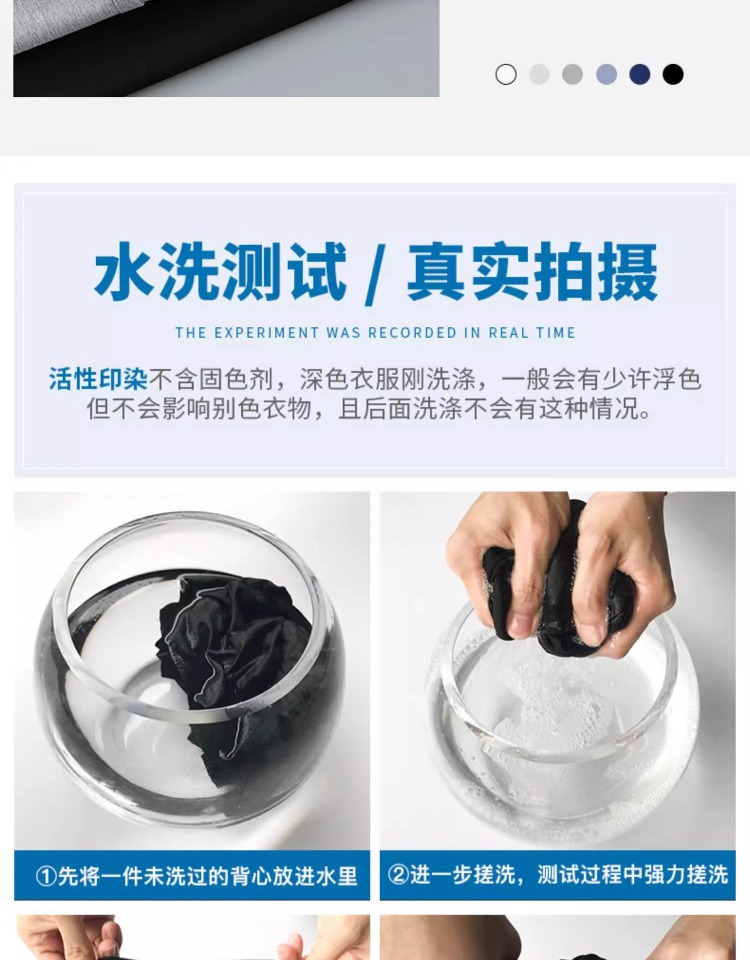 水洗测试 / 真实拍摄

THE EXPERIMENT WAS RECORDED IN REAL TIME

活性印染不含固色剂，深色衣服刚洗涤，一般会有少许浮色但不会影响别色衣物，且后面洗涤不会有这种情况。

①先将一件未洗过的背心放进水里

②进一步搓洗，测试过程中强力搓洗