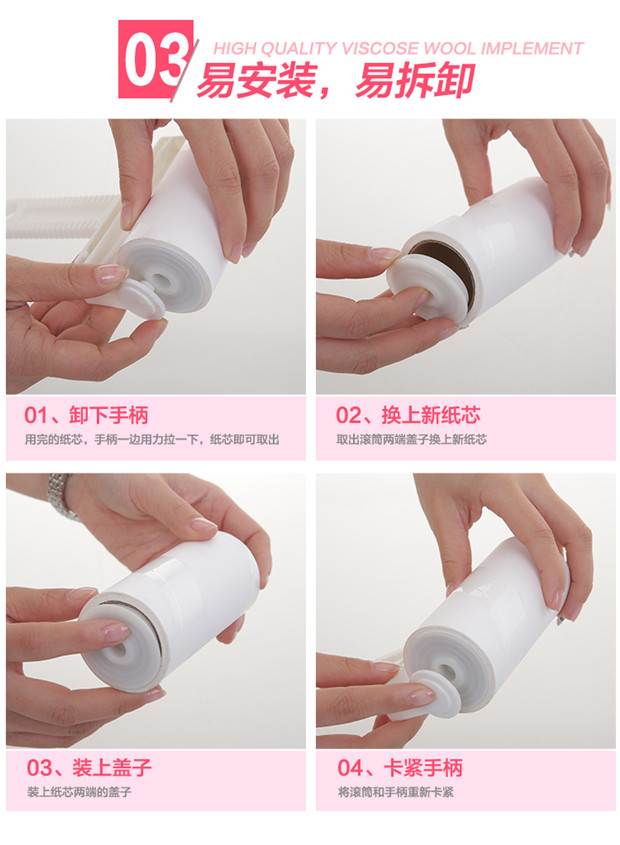 03 HIGH QUALITY VISCOSE WOOL IMPLEMENT
易安装，易拆卸

01、卸下手柄
用完的纸芯，手柄一边用力拉一下，纸芯即可取出

02、换上新纸芯
取出滚筒两端盖子换上新纸芯

03、装上盖子
装上纸芯两端的盖子

04、卡紧手柄
将滚筒和手柄重新卡紧