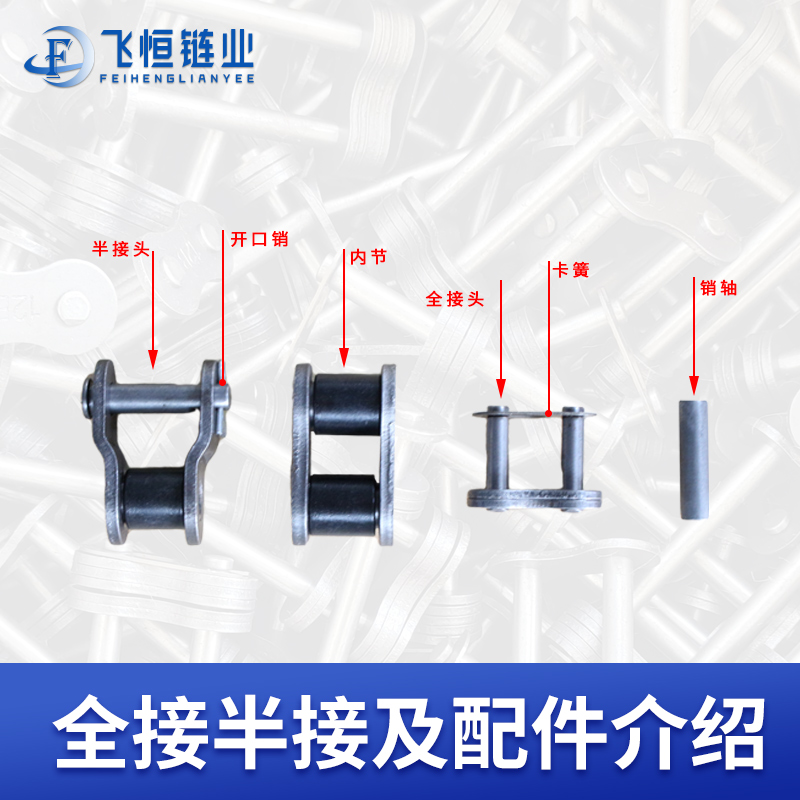 F 飞恒链业
FEIHENGLIANYEE

半接头
开口销
内节
全接头
卡簧
销轴

全接半接及配件介绍