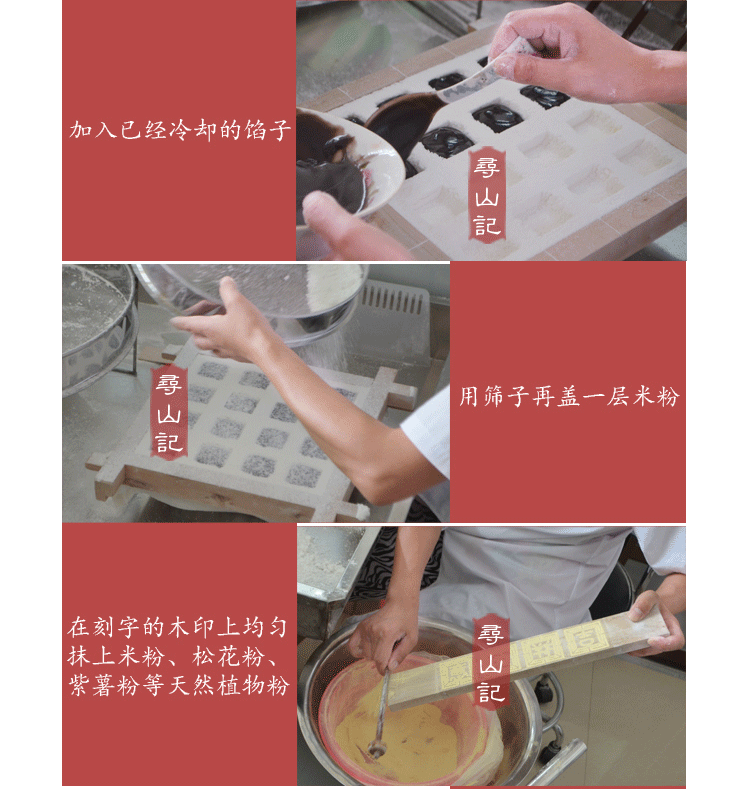 加入已经冷却的馅子

尋山記

尋山記

用筛子再盖一层米粉

在刻字的木印上均匀抹上米粉、松花粉、紫薯粉等天然植物粉

尋山記