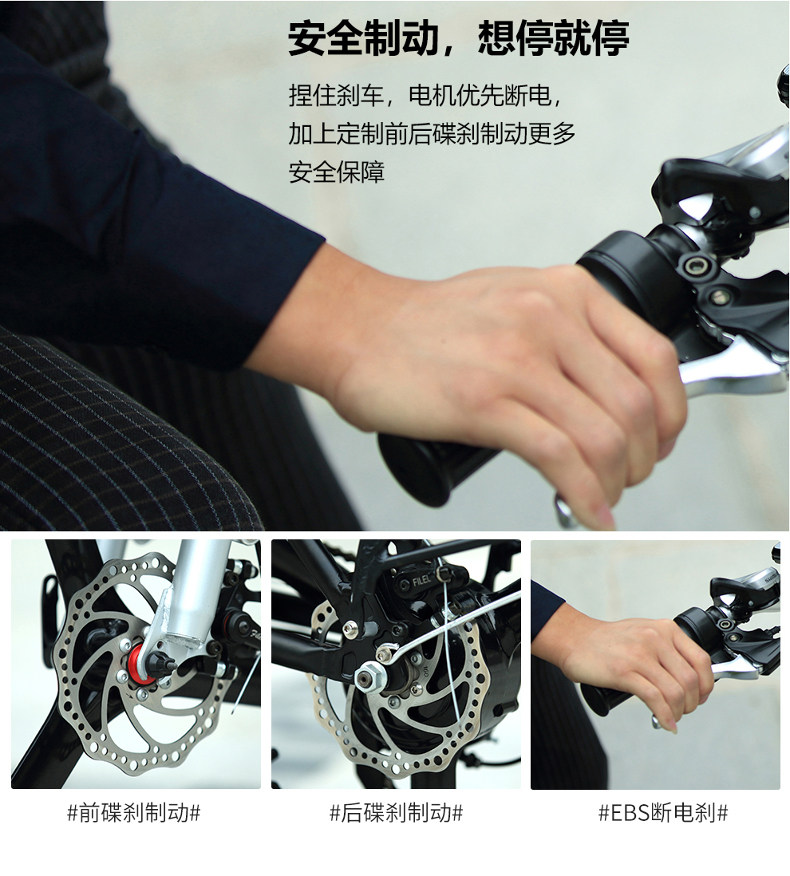 安全制动，想停就停

捏住刹车，电机优先断电，加上定制前后碟刹制动更多安全保障

FILEL

#前碟刹制动#

#后碟刹制动#

#EBS断电刹#