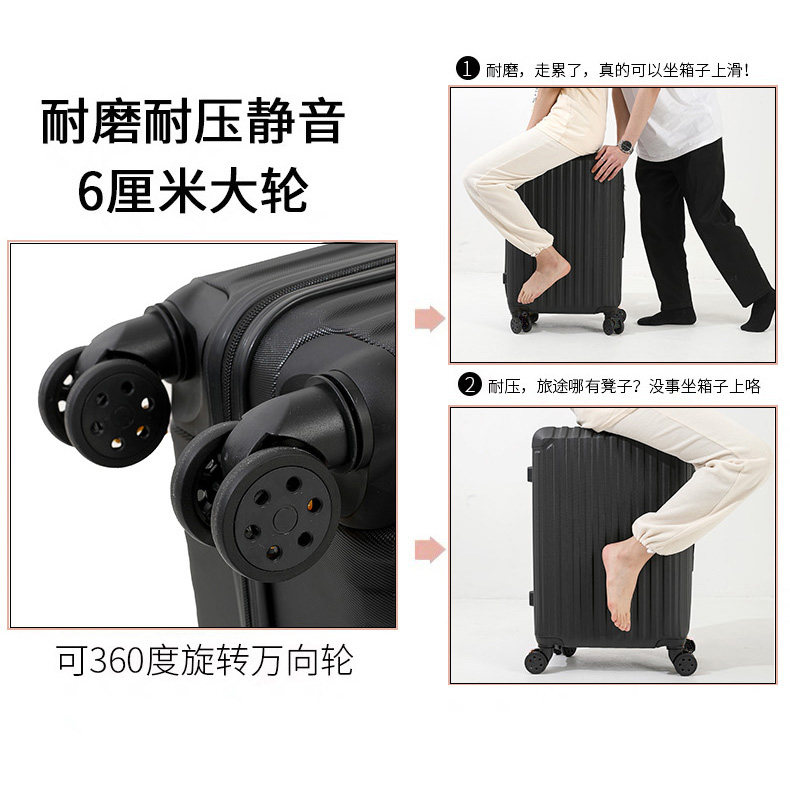 耐磨耐压静音
6厘米大轮

可360度旋转万向轮

1 耐磨，走累了，真的可以坐箱子上滑！

2 耐压，旅途哪有凳子？没事坐箱子上咯