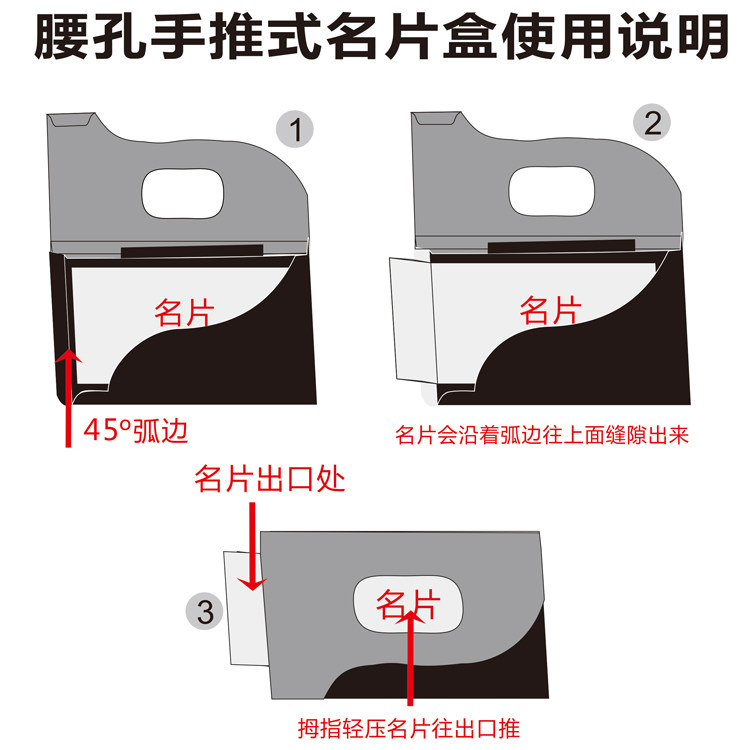 腰孔手推式名片盒使用说明

1

名片

45°弧边

2

名片

名片会沿着弧边往上面缝隙出来

名片出口处

3

名片

拇指轻压名片往出口推