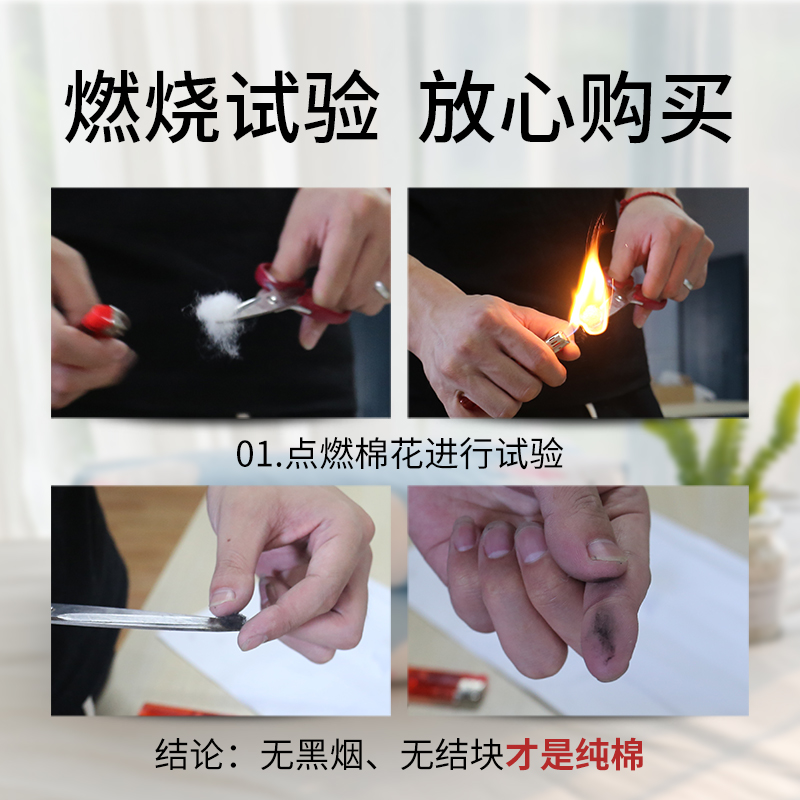 燃烧试验 放心购买

01.点燃棉花进行试验

结论：无黑烟、无结块才是纯棉