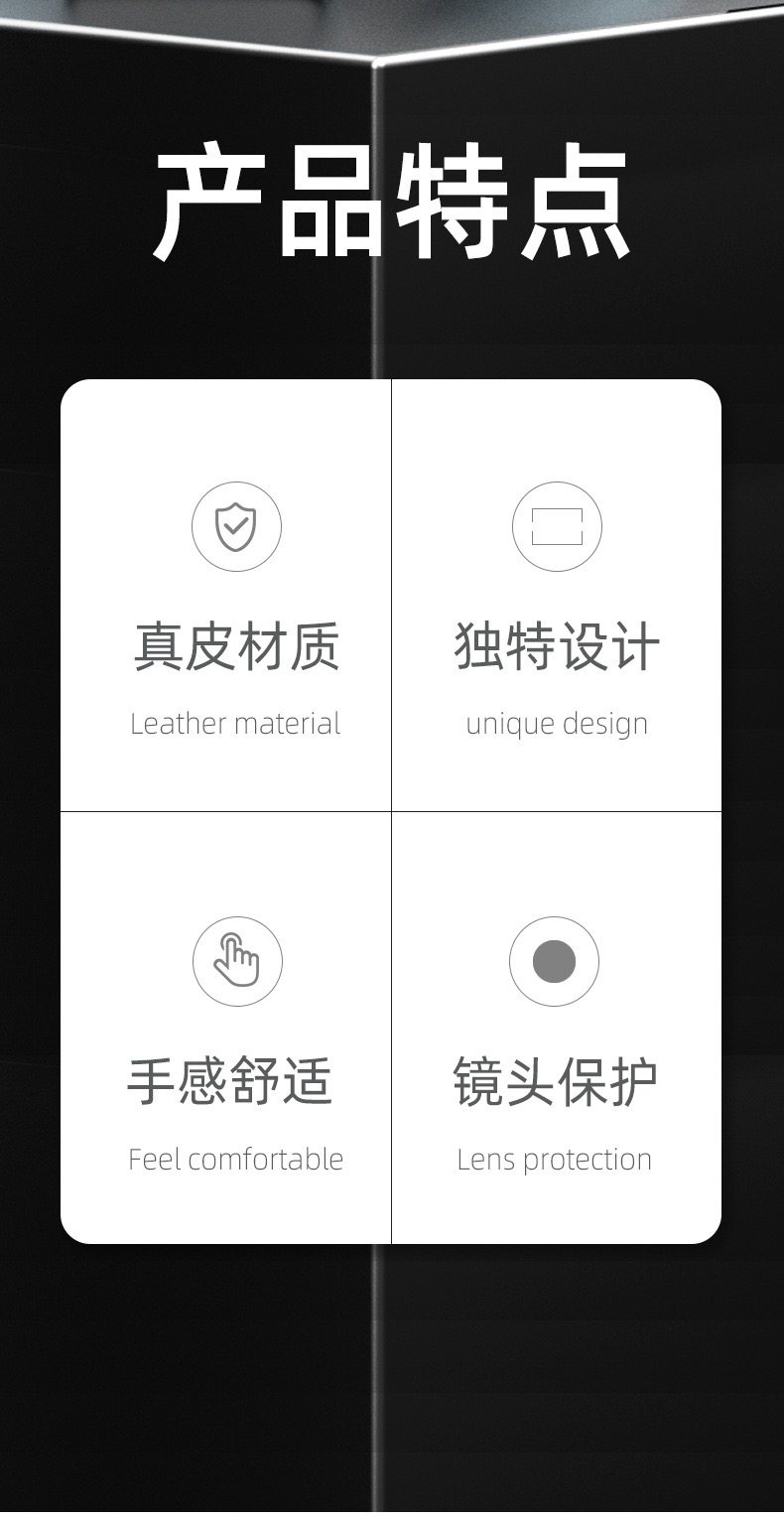 产品特点

真皮材质

Leather material

独特设计

unique design

手感舒适

Feel comfortable

镜头保护

Lens protection