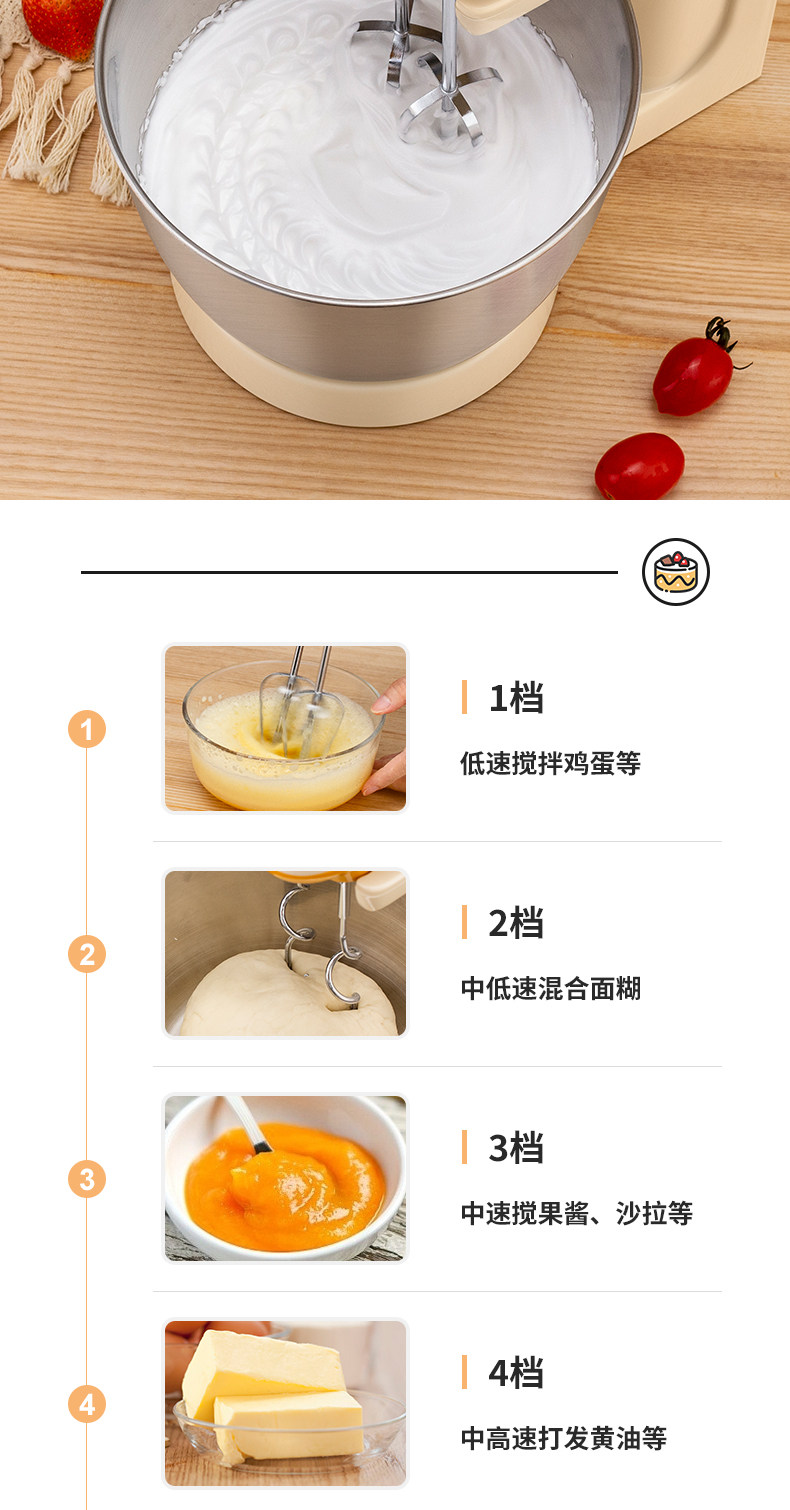 1

1档

低速搅拌鸡蛋等

2

2档

中低速混合面糊

3

3档

中速搅果酱、沙拉等

4

4档

中高速打发黄油等