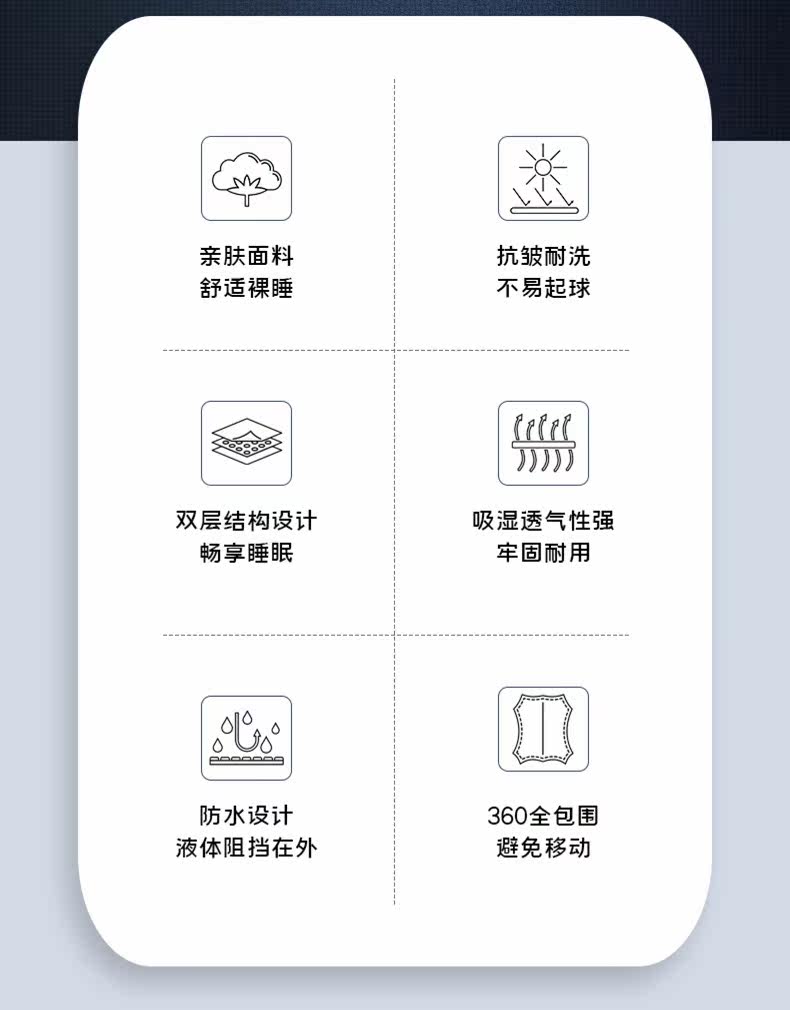 亲肤面料
舒适裸睡

抗皱耐洗
不易起球

双层结构设计
畅享睡眠

吸湿透气性强
牢固耐用

防水设计
液体阻挡在外

360全包围
避免移动