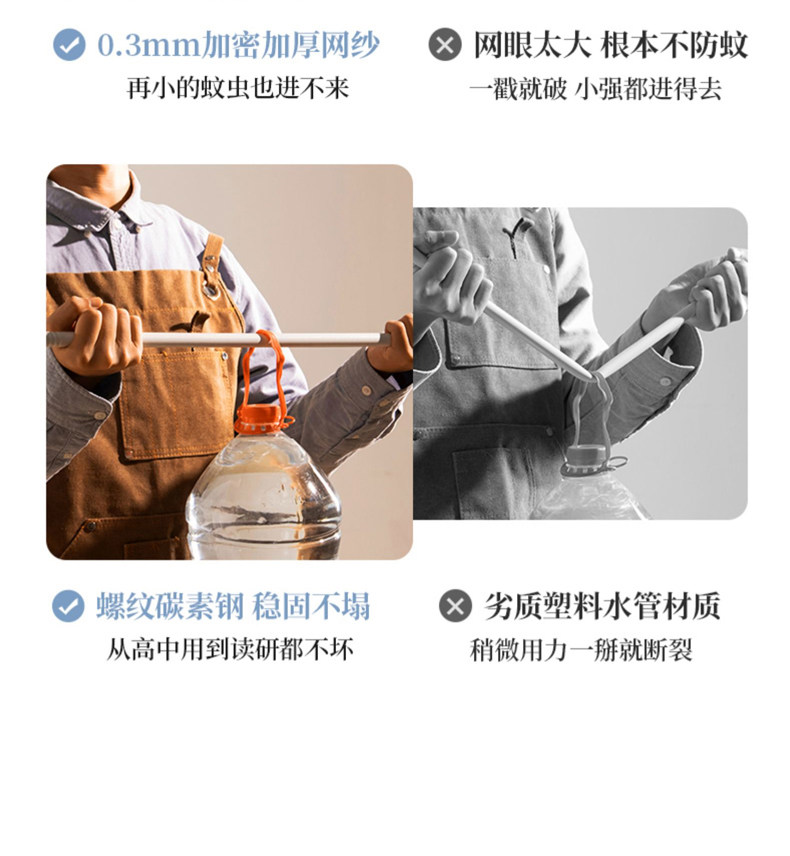 0.3mm加密加厚网纱
再小的蚊虫也进不来

网眼太大 根本不防蚊
一戳就破 小强都进得去

螺纹碳素钢 稳固不塌
从高中用到读研都不坏

劣质塑料水管材质
稍微用力一掰就断裂