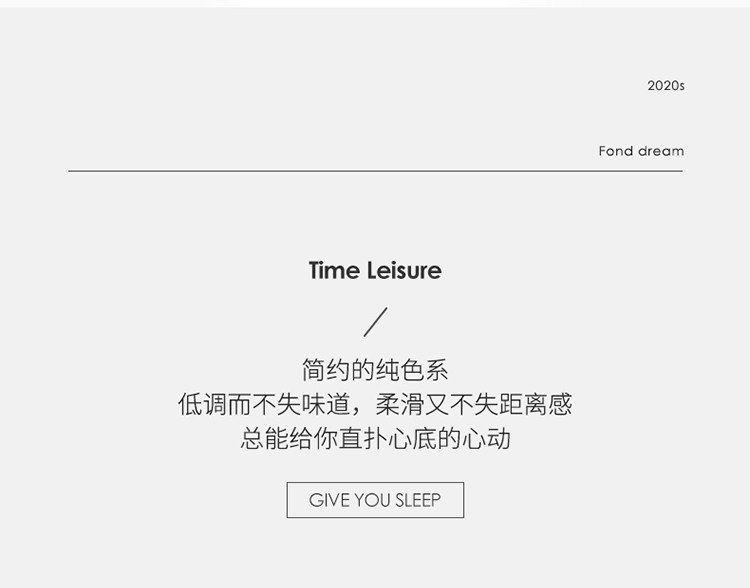 2020s

Fond dream

Time Leisure

/

简约的纯色系
低调而不失味道，柔滑又不失距离感
总能给你直扑心底的心动

GIVE YOU SLEEP