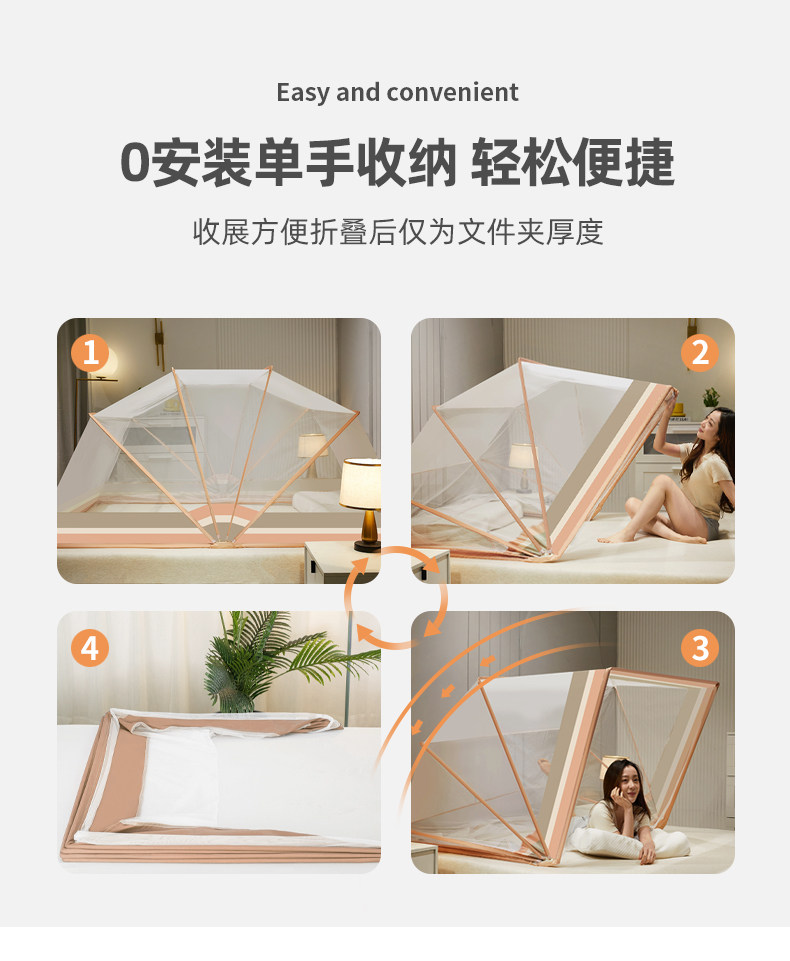 Easy and convenient

0安装单手收纳 轻松便捷

收展方便折叠后仅为文件夹厚度

1

2

4

3