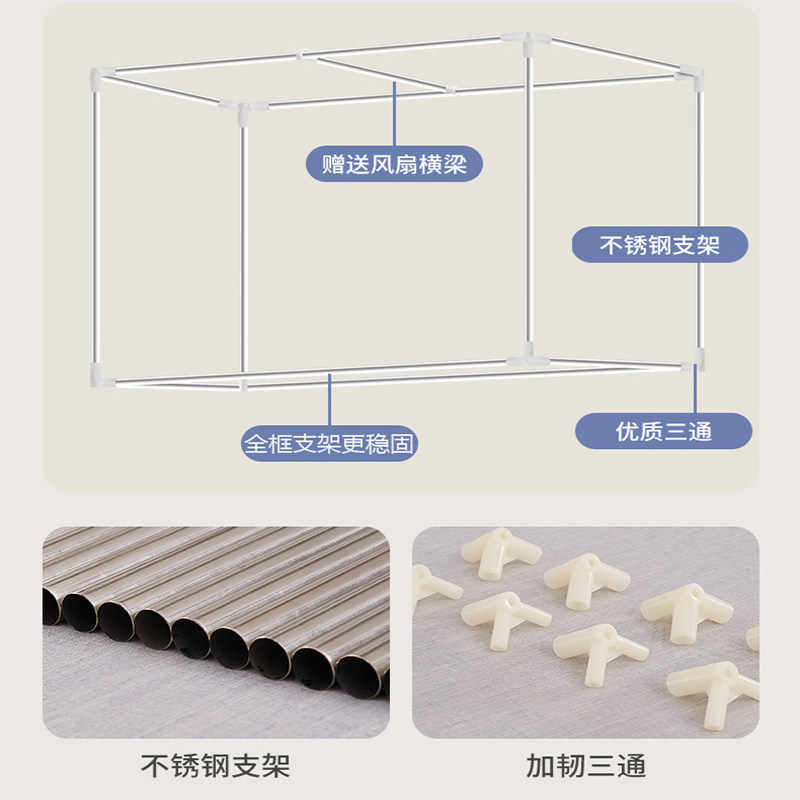 赠送风扇横梁

不锈钢支架

全框支架更稳固

优质三通

不锈钢支架

加韧三通