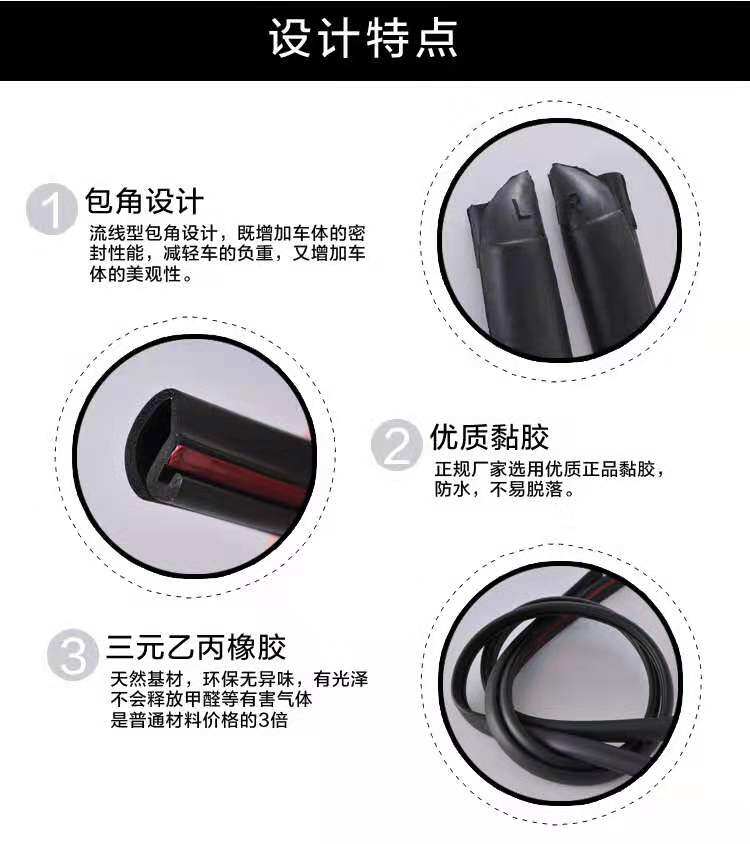 设计特点

1 包角设计
流线型包角设计，既增加车体的密封性能，减轻车的负重，又增加车体的美观性。

L R

2 优质黏胶
正规厂家选用优质正品黏胶，防水，不易脱落。

3 三元乙丙橡胶
天然基材，环保无异味，有光泽
不会释放甲醛等有害气体
是普通材料价格的3倍