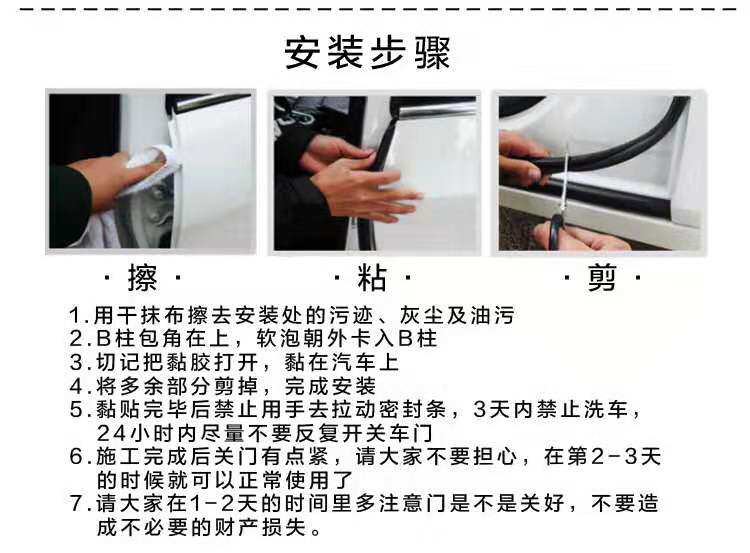 安装步骤

· 擦 ·

· 粘 ·

· 剪 ·

1.用干抹布擦去安装处的污迹、灰尘及油污
2.B柱包角在上，软泡朝外卡入B柱
3.切记把黏胶打开，黏在汽车上
4.将多余部分剪掉，完成安装
5.黏贴完毕后禁止用手去拉动密封条，3天内禁止洗车，24小时内尽量不要反复开关车门
6.施工完成后关门有点紧，请大家不要担心，在第2-3天的时候就可以正常使用了
7.请大家在1-2天的时间里多注意门是不是关好，不要造成不必要的财产损失。