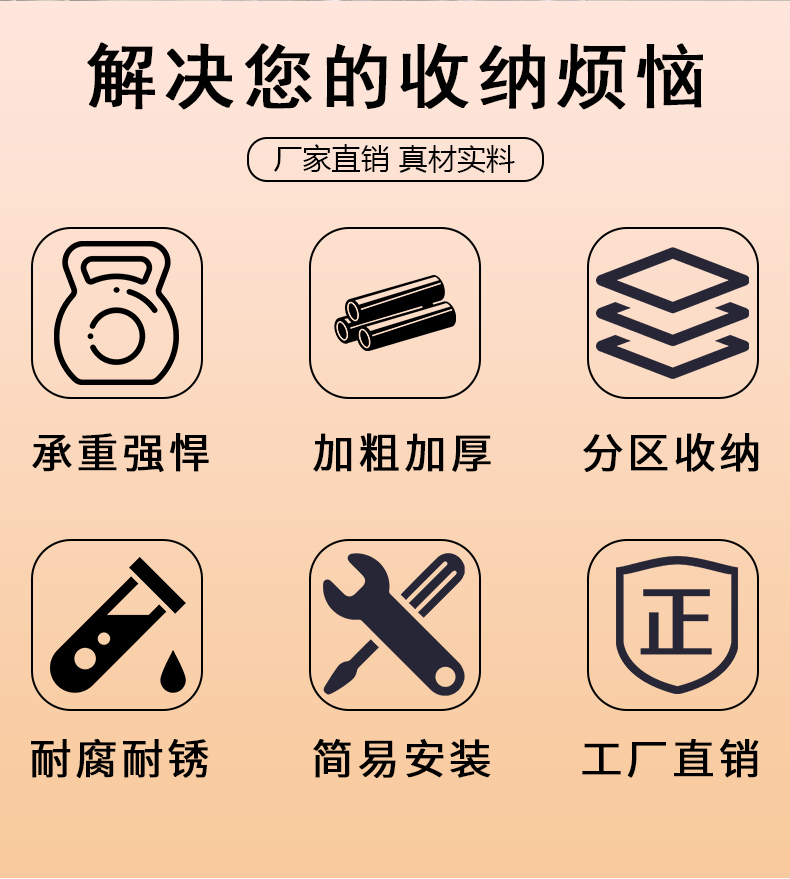 解决您的收纳烦恼

厂家直销 真材实料

承重强悍

加粗加厚

分区收纳

耐腐耐锈

简易安装

正

工厂直销