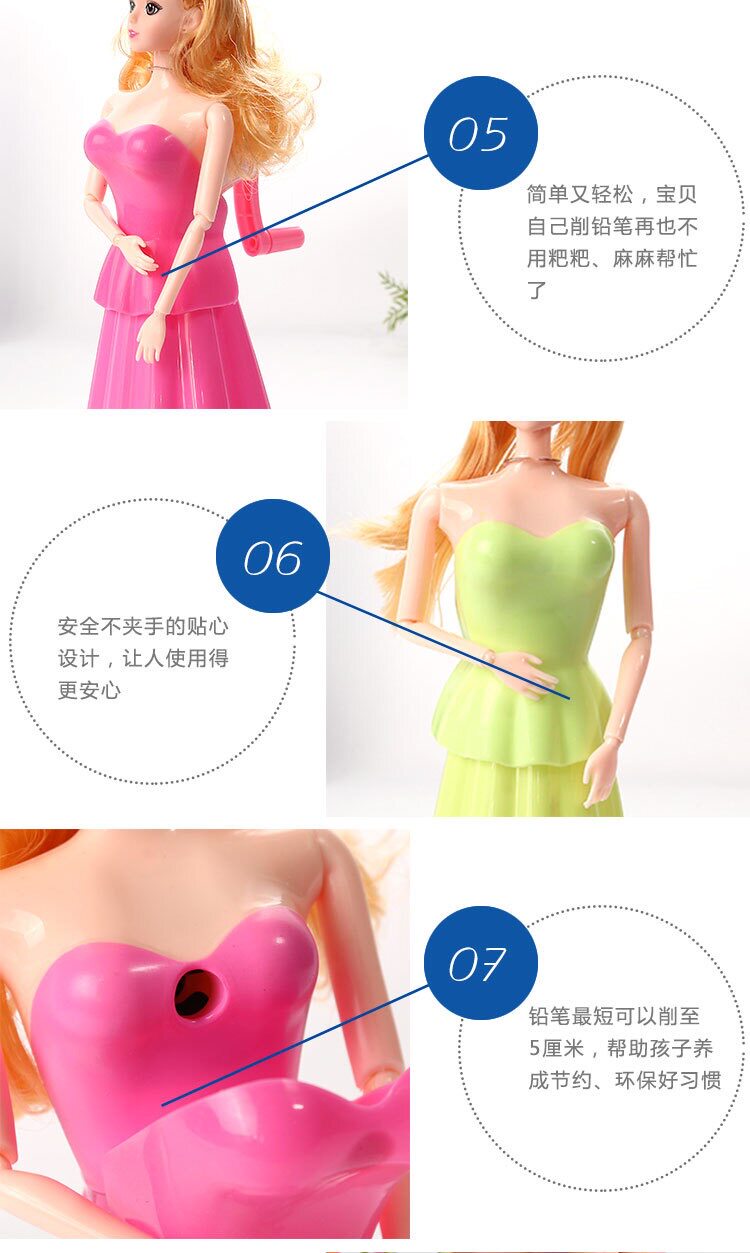 05

简单又轻松，宝贝自己削铅笔再也不用粑粑、麻麻帮忙了

06

安全不夹手的贴心设计，让人使用得更安心

07

铅笔最短可以削至5厘米，帮助孩子养成节约、环保好习惯