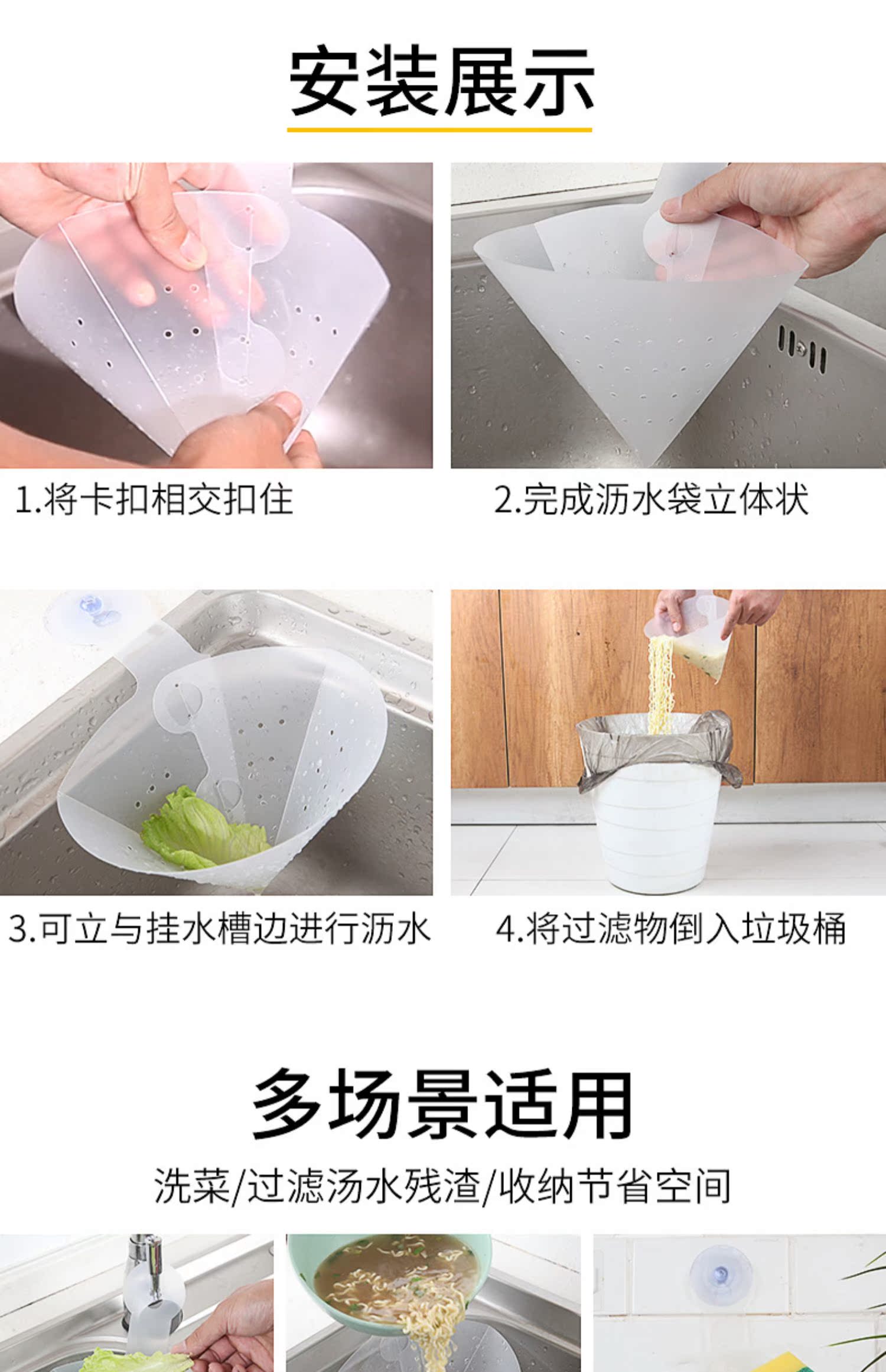 安装展示

1.将卡扣相交扣住

2.完成沥水袋立体状

3.可立与挂水槽边进行沥水

4.将过滤物倒入垃圾桶

多场景适用

洗菜/过滤汤水残渣/收纳节省空间