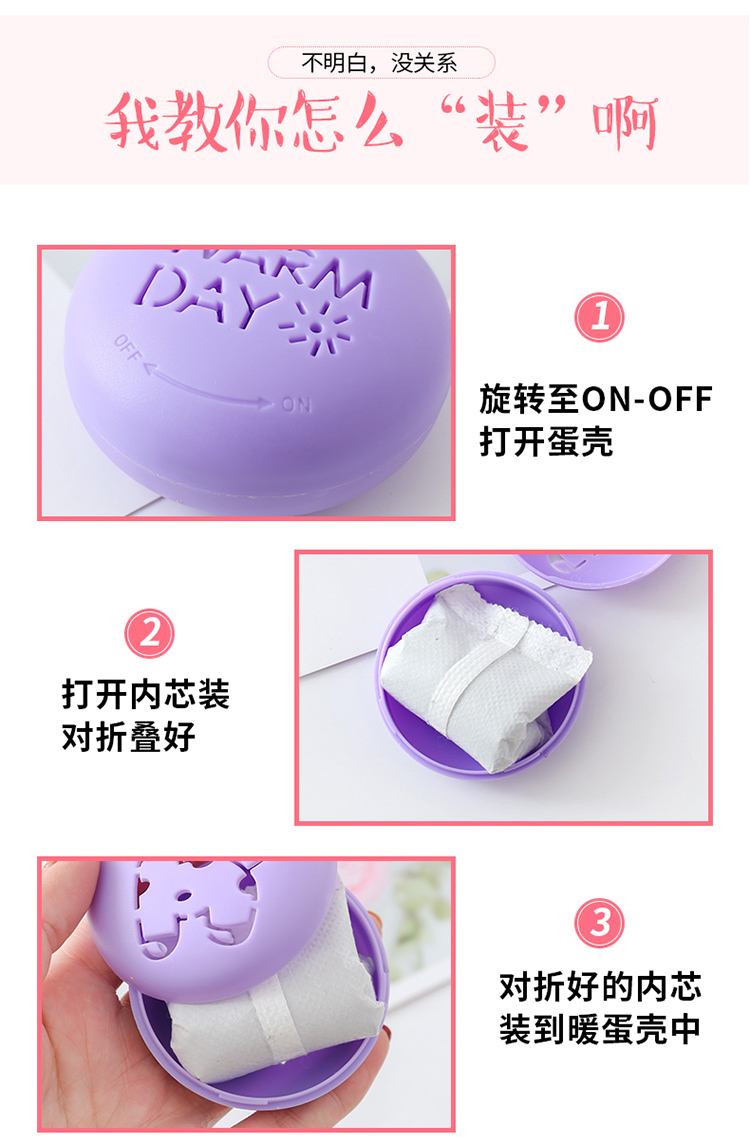 不明白，没关系

我教你怎么“装”啊

WARM DAY

OFF

ON

1

旋转至ON-OFF
打开蛋壳

2

打开内芯装
对折叠好

3

对折好的内芯
装到暖蛋壳中