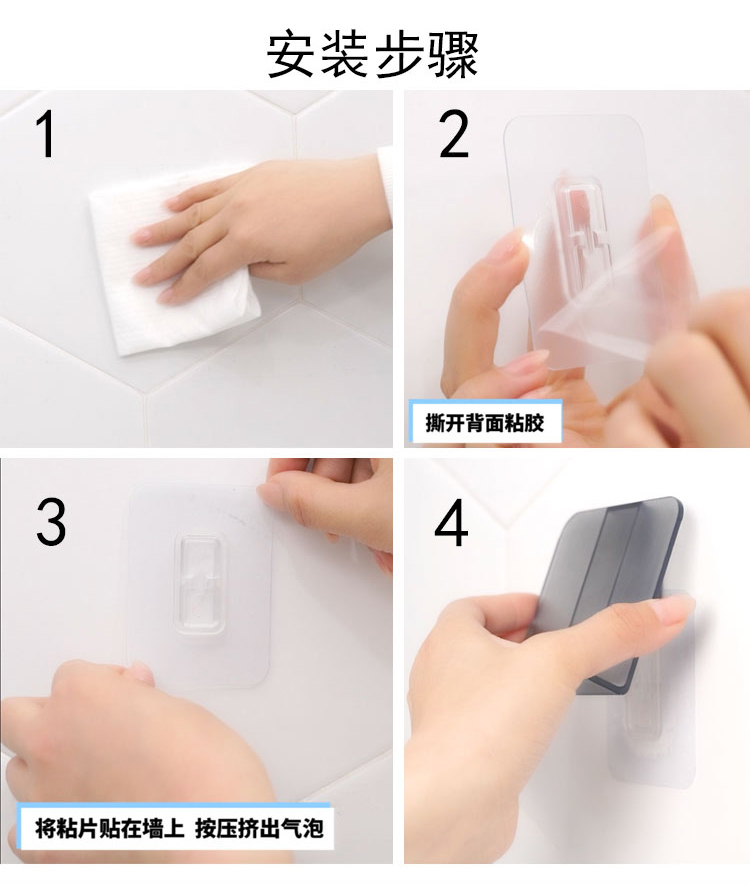 安装步骤

1

2

撕开背面粘胶

3

将粘片贴在墙上 按压挤出气泡

4