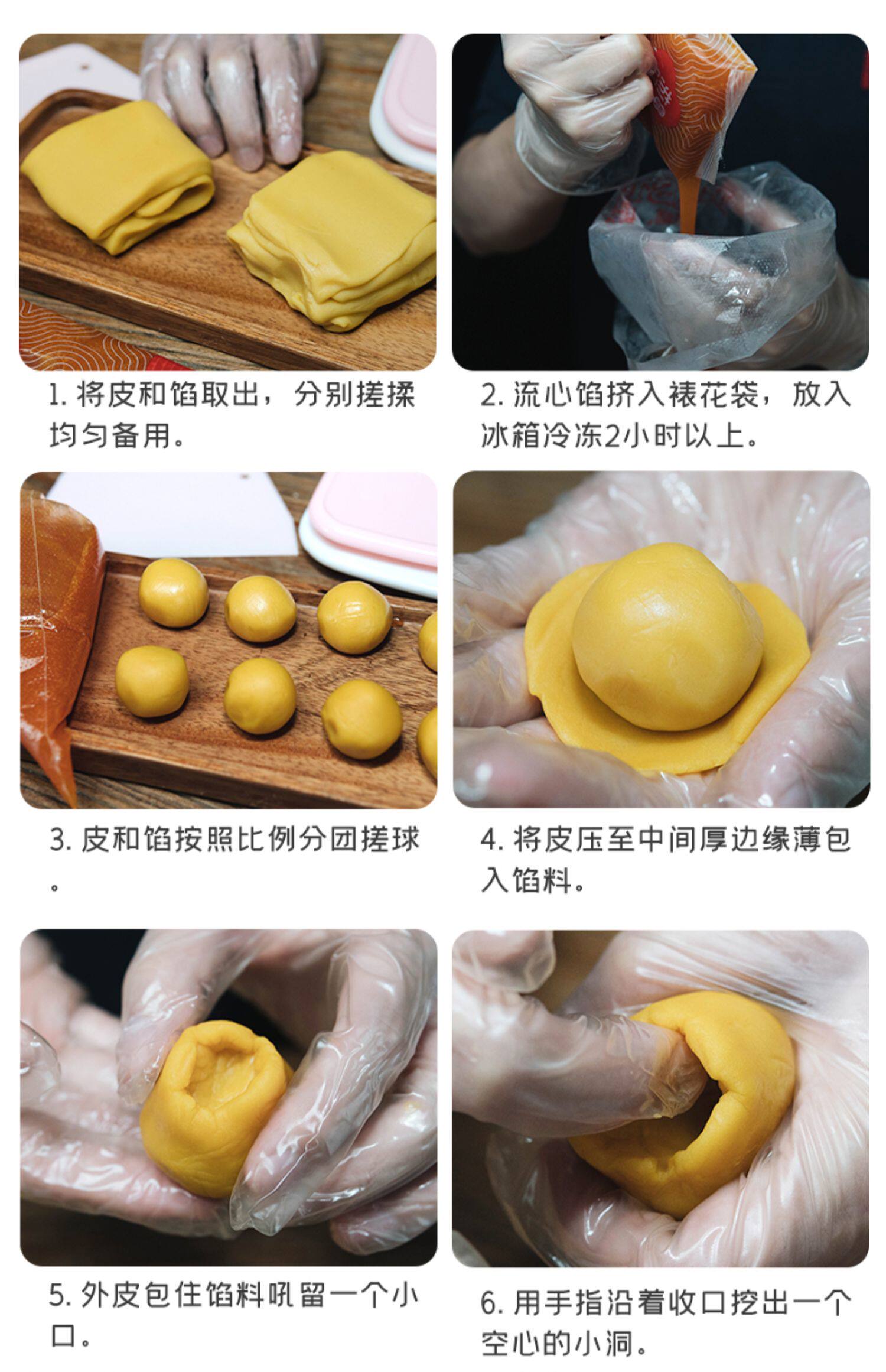 1. 将皮和馅取出，分别搓揉均匀备用。

2. 流心馅挤入裱花袋，放入冰箱冷冻2小时以上。

3. 皮和馅按照比例分团搓球。

4. 将皮压至中间厚边缘薄包入馅料。

5. 外皮包住馅料吼留一个小口。

6. 用手指沿着收口挖出一个空心的小洞。