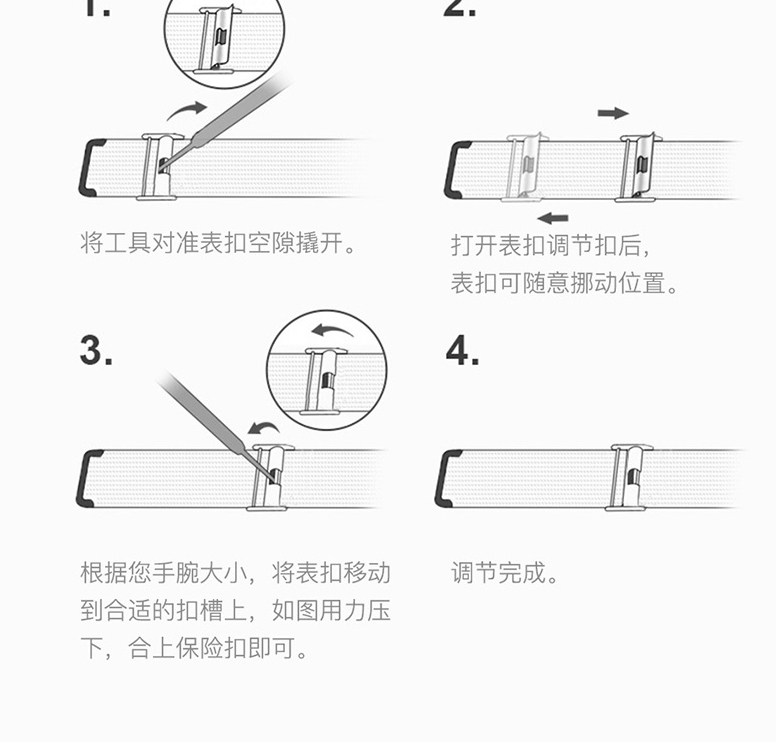 1.

将工具对准表扣空隙撬开。

2.

打开表扣调节扣后，表扣可随意挪动位置。

3.

根据您手腕大小，将表扣移动到合适的扣槽上，如图用力压下，合上保险扣即可。

4.

调节完成。