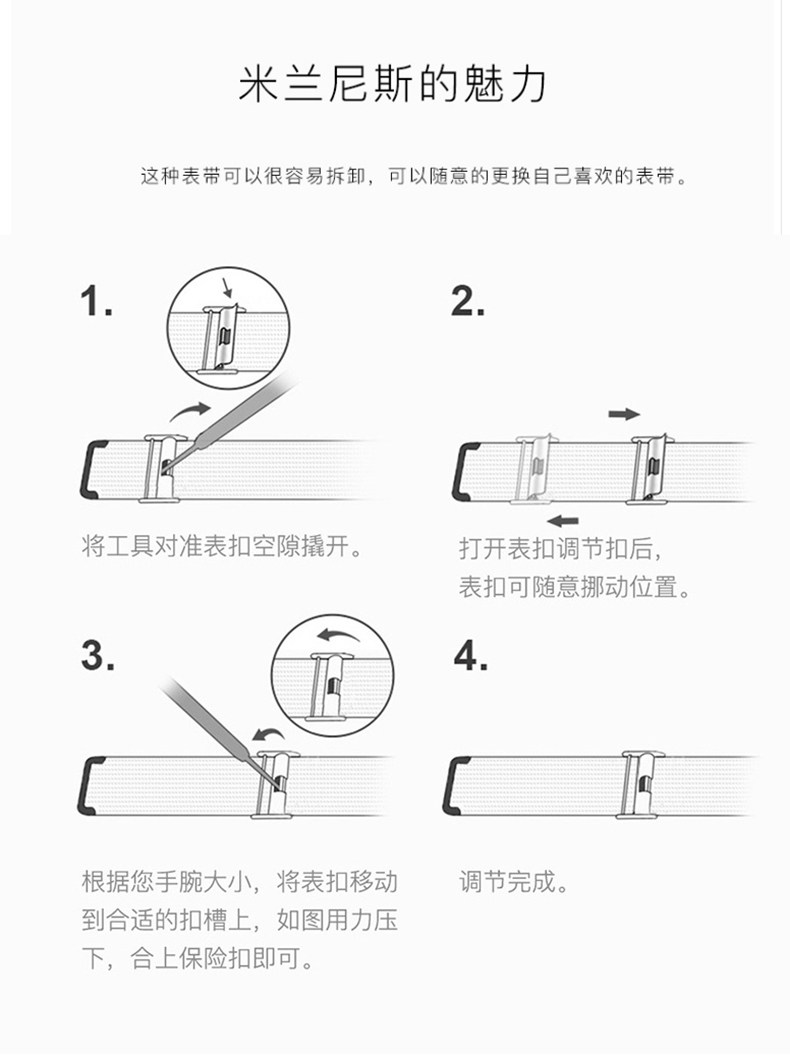 米兰尼斯的魅力

这种表带可以很容易拆卸，可以随意的更换自己喜欢的表带。

1.

将工具对准表扣空隙撬开。

2.

打开表扣调节扣后，表扣可随意挪动位置。

3.

根据您手腕大小，将表扣移动到合适的扣槽上，如图用力压下，合上保险扣即可。

4.

调节完成。