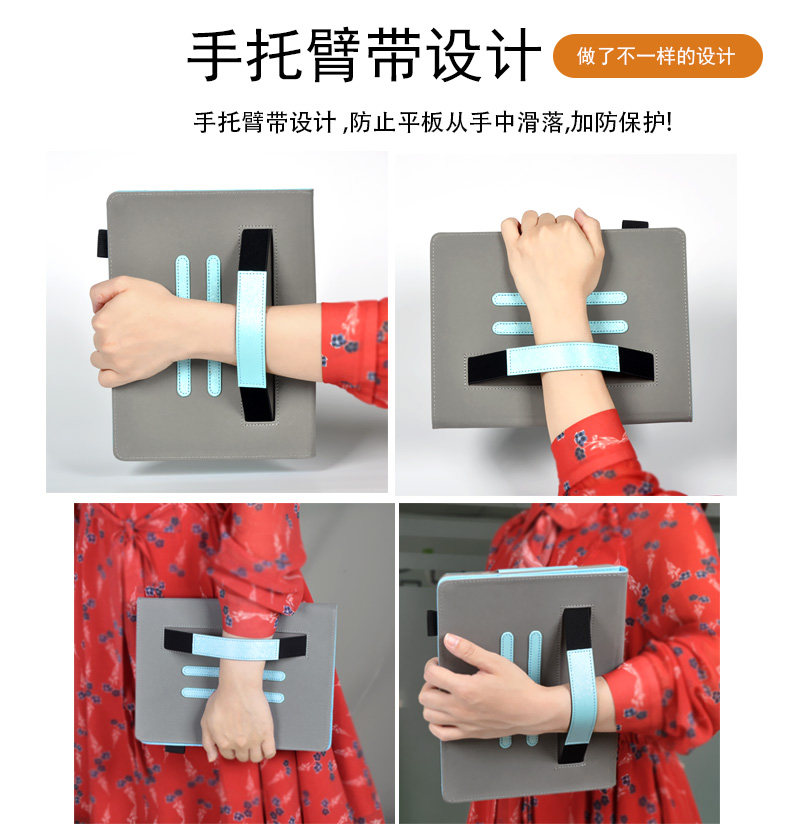 手托臂带设计

做了不一样的设计

手托臂带设计 ,防止平板从手中滑落,加防保护!