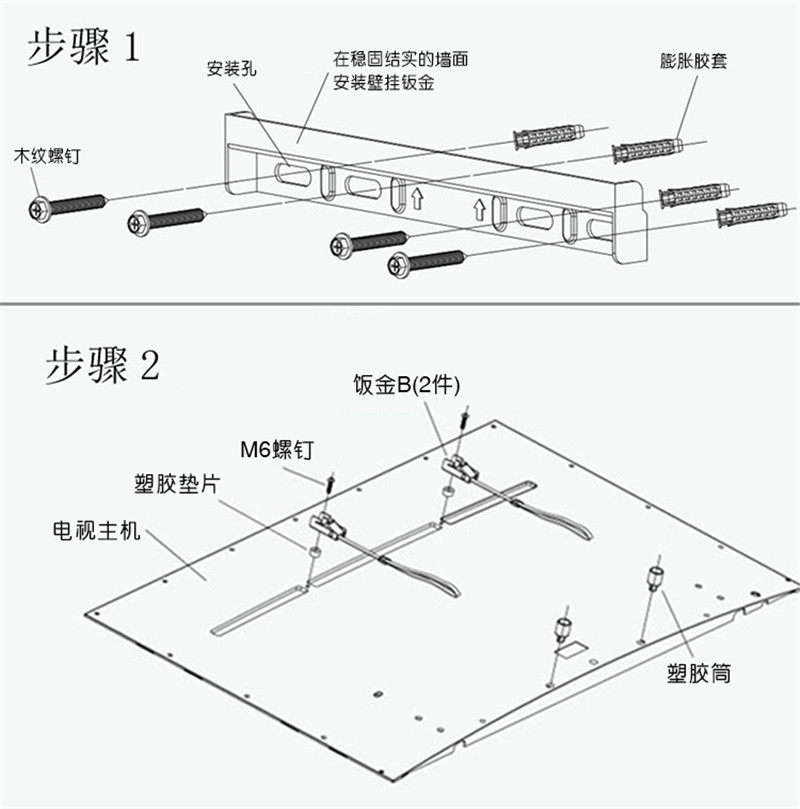 步骤 1

安装孔

在稳固结实的墙面
安装壁挂钣金

膨胀胶套

木纹螺钉

步骤 2

钣金B(2件)

M6螺钉

塑胶垫片

电视主机

塑胶筒